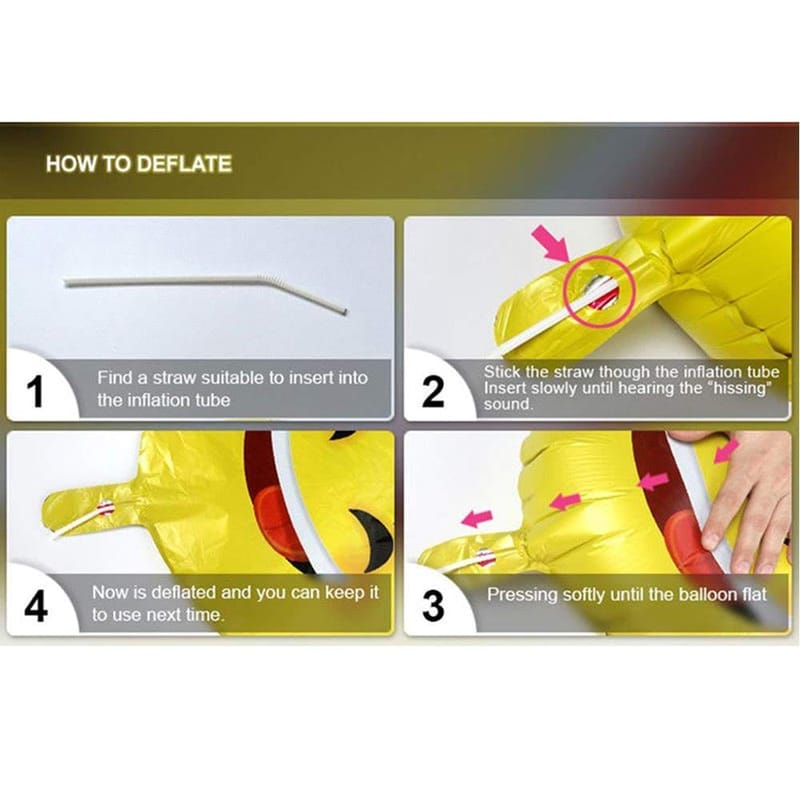 HOW TO DEFLATE

1 Find a straw suitable to insert into the inflation tube

2 Stick the straw though the inflation tube Insert slowly until hearing the "hissing" sound.

4 Now is deflated and you can keep it to use next time.

3 Pressing softly until the balloon flat