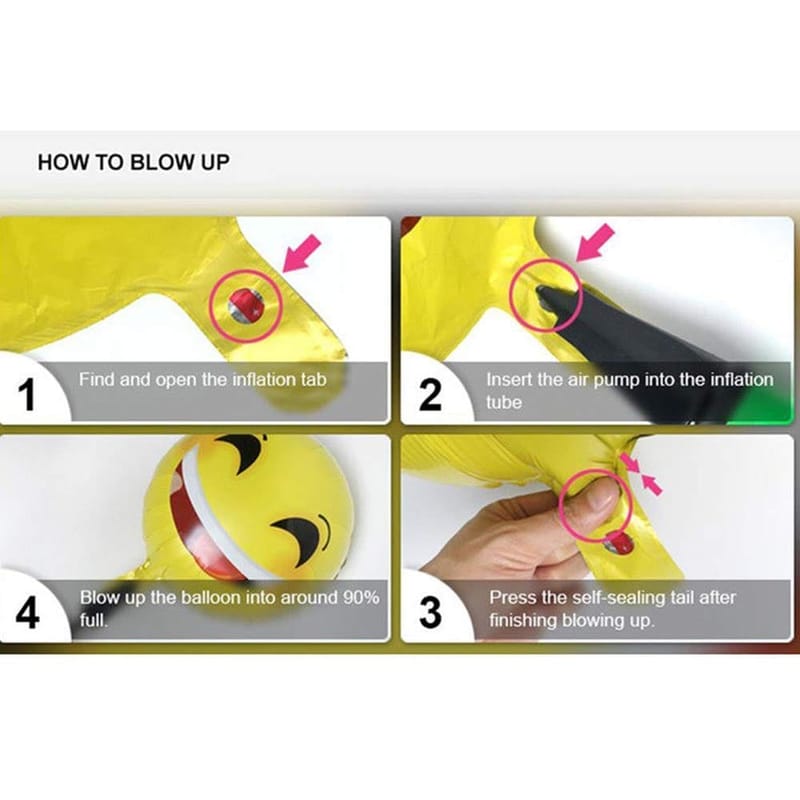 HOW TO BLOW UP

1 Find and open the inflation tab

2 Insert the air pump into the inflation tube

4 Blow up the balloon into around 90% full.

3 Press the self-sealing tail after finishing blowing up.