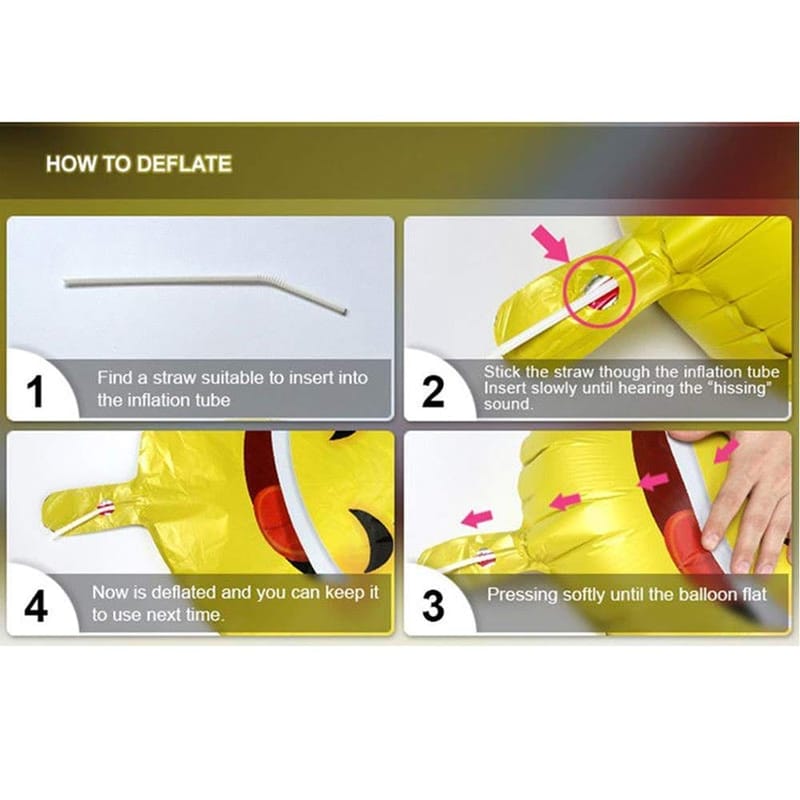 HOW TO DEFLATE

1 Find a straw suitable to insert into the inflation tube

2 Stick the straw though the inflation tube Insert slowly until hearing the "hissing" sound.

4 Now is deflated and you can keep it to use next time.

3 Pressing softly until the balloon flat