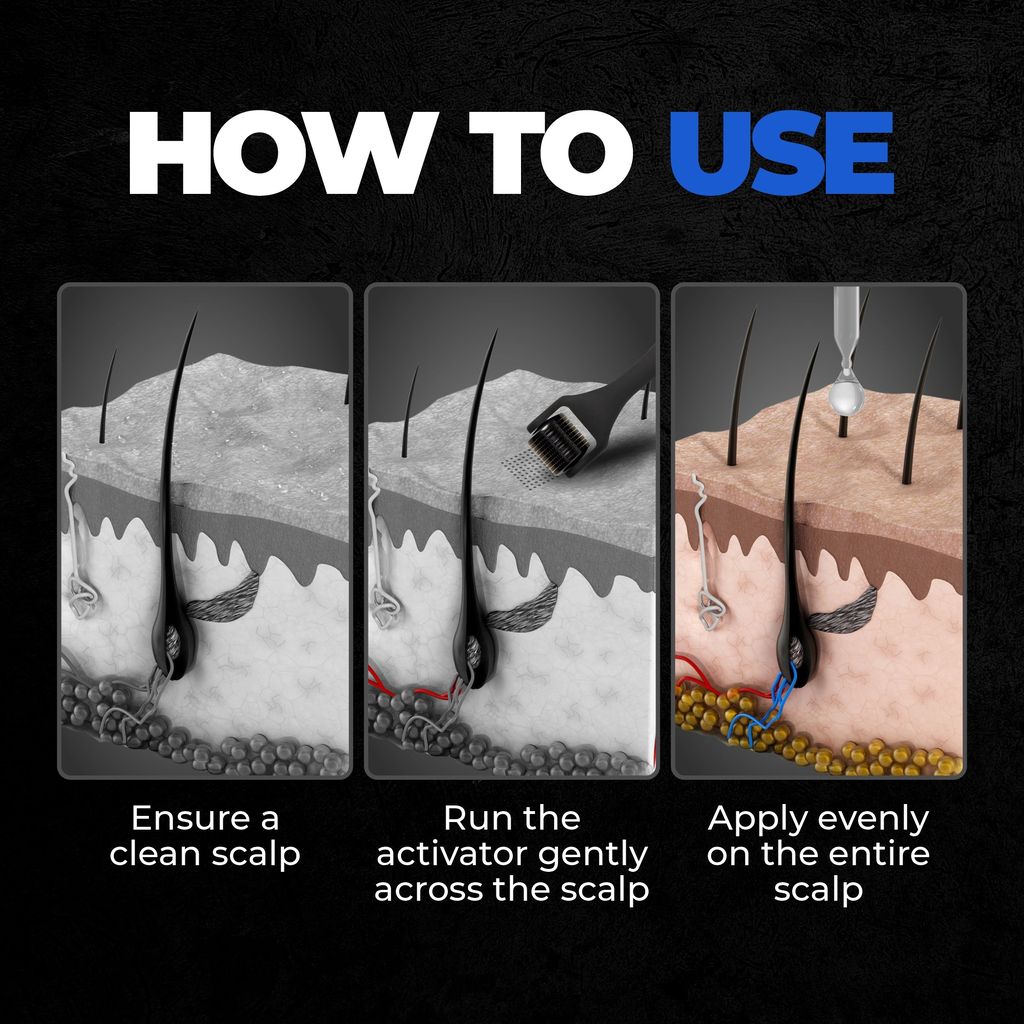 HOW TO USE

Ensure a clean scalp

Run the activator gently across the scalp

Apply evenly on the entire scalp