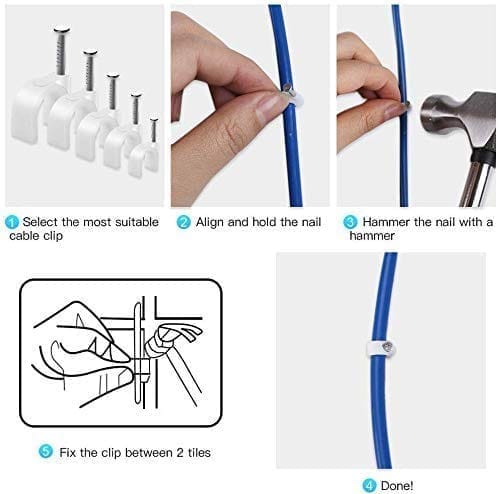 1 Select the most suitable cable clip

2 Align and hold the nail

3 Hammer the nail with a hammer

5 Fix the clip between 2 tiles

4 Done!