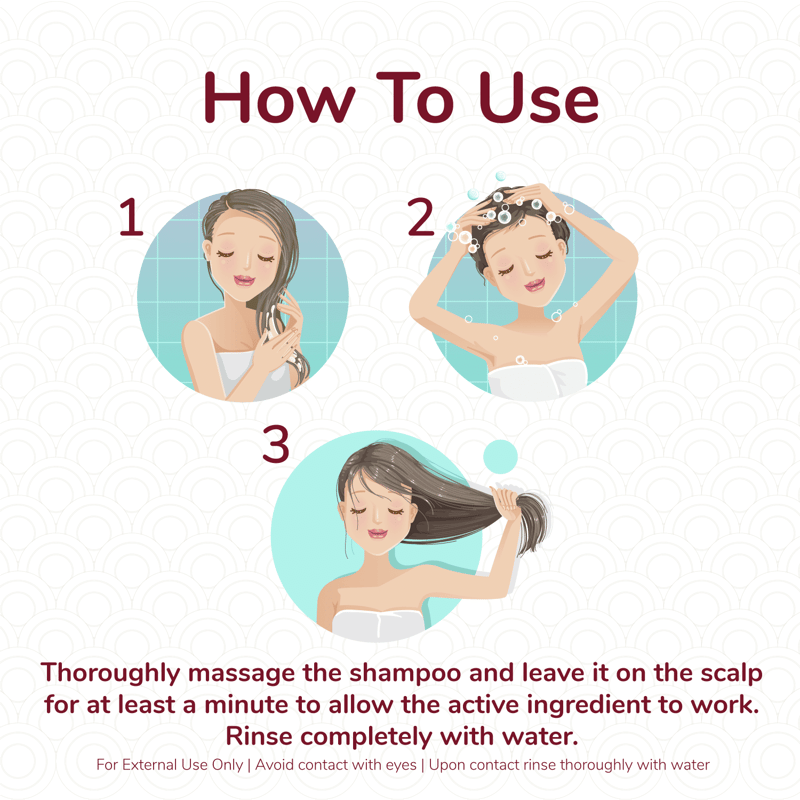 How To Use

1

2

3

Thoroughly massage the shampoo and leave it on the scalp for at least a minute to allow the active ingredient to work. Rinse completely with water.

For External Use Only | Avoid contact with eyes | Upon contact rinse thoroughly with water