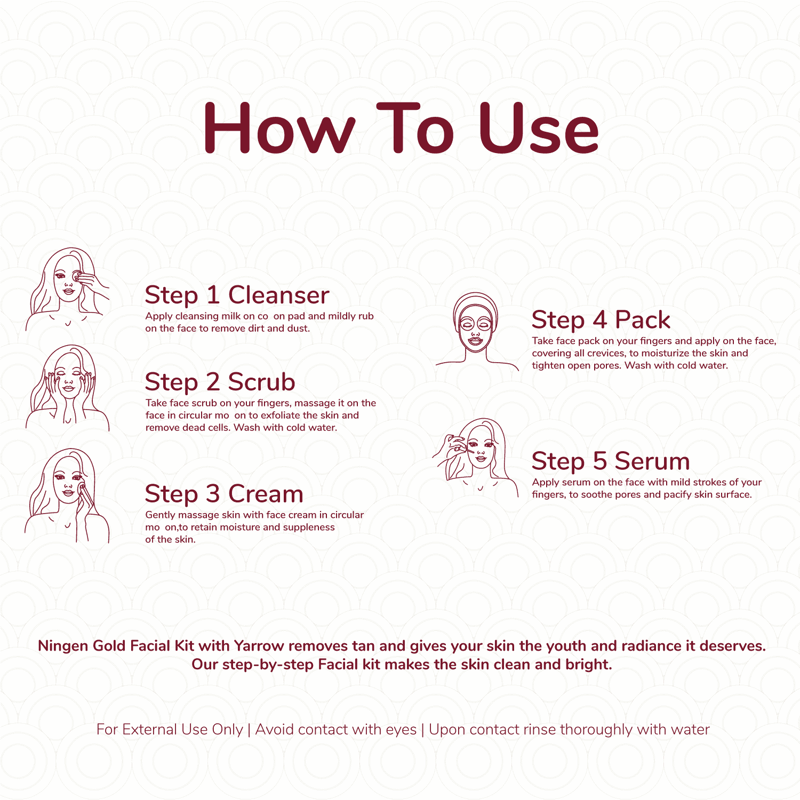 How To Use

Step 1 Cleanser
Apply cleansing milk on co on pad and mildly rub on the face to remove dirt and dust.

Step 2 Scrub
Take face scrub on your fingers, massage it on the face in circular mo on to exfoliate the skin and remove dead cells. Wash with cold water.

Step 3 Cream
Gently massage skin with face cream in circular mo on,to retain moisture and suppleness of the skin.

Step 4 Pack
Take face pack on your fingers and apply on the face, covering all crevices, to moisturize the skin and tighten open pores. Wash with cold water.

Step 5 Serum
Apply serum on the face with mild strokes of your fingers, to soothe pores and pacify skin surface.

Ningen Gold Facial Kit with Yarrow removes tan and gives your skin the youth and radiance it deserves. Our step-by-step Facial kit makes the skin clean and bright.

For External Use Only | Avoid contact with eyes | Upon contact rinse thoroughly with water