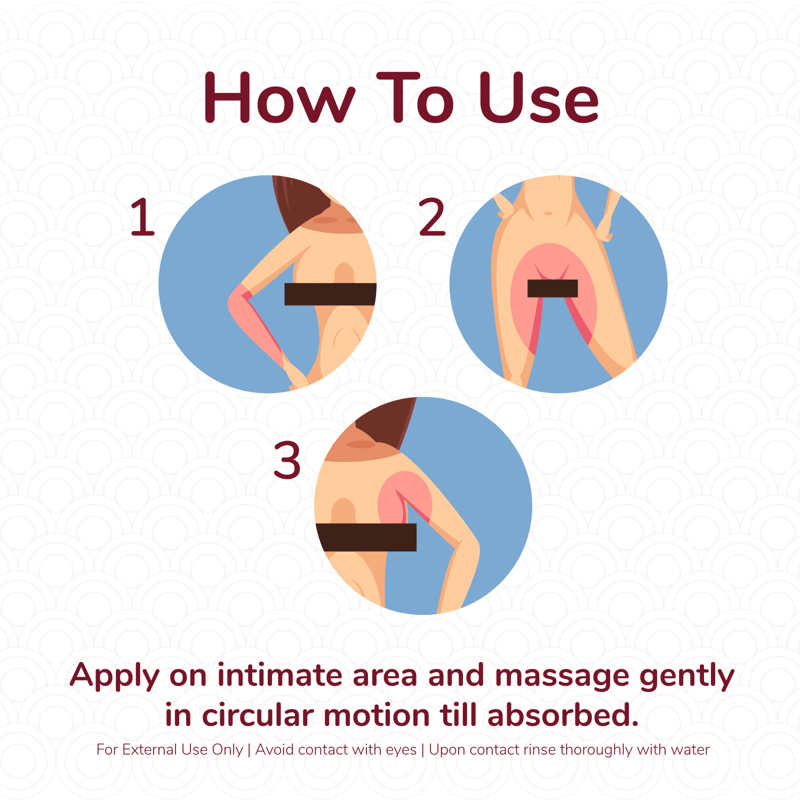 How To Use

1

2

3

Apply on intimate area and massage gently in circular motion till absorbed.

For External Use Only | Avoid contact with eyes | Upon contact rinse thoroughly with water