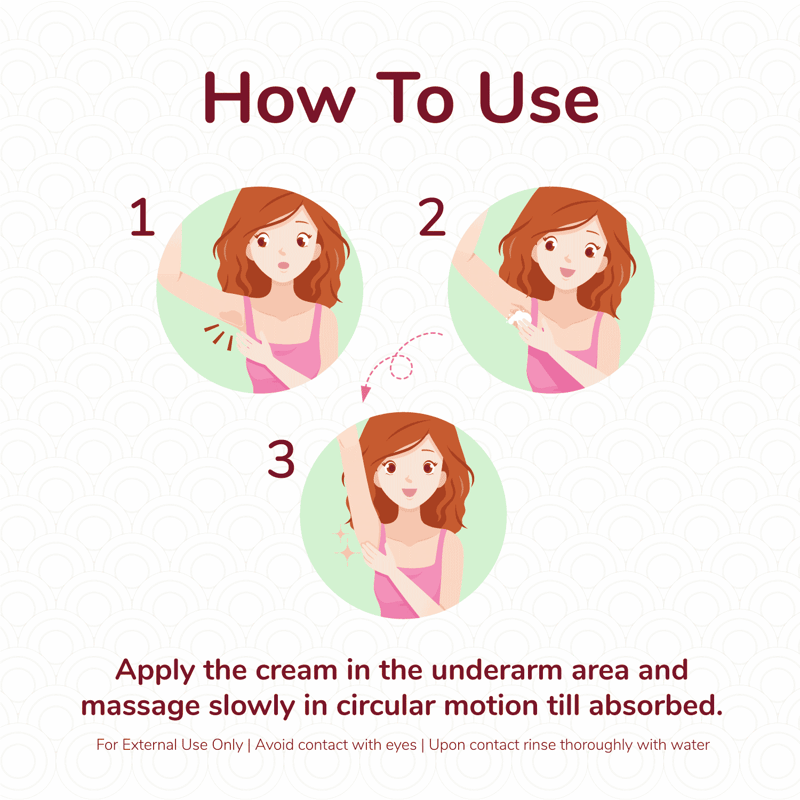 How To Use

1

2

3

Apply the cream in the underarm area and massage slowly in circular motion till absorbed.

For External Use Only | Avoid contact with eyes | Upon contact rinse thoroughly with water