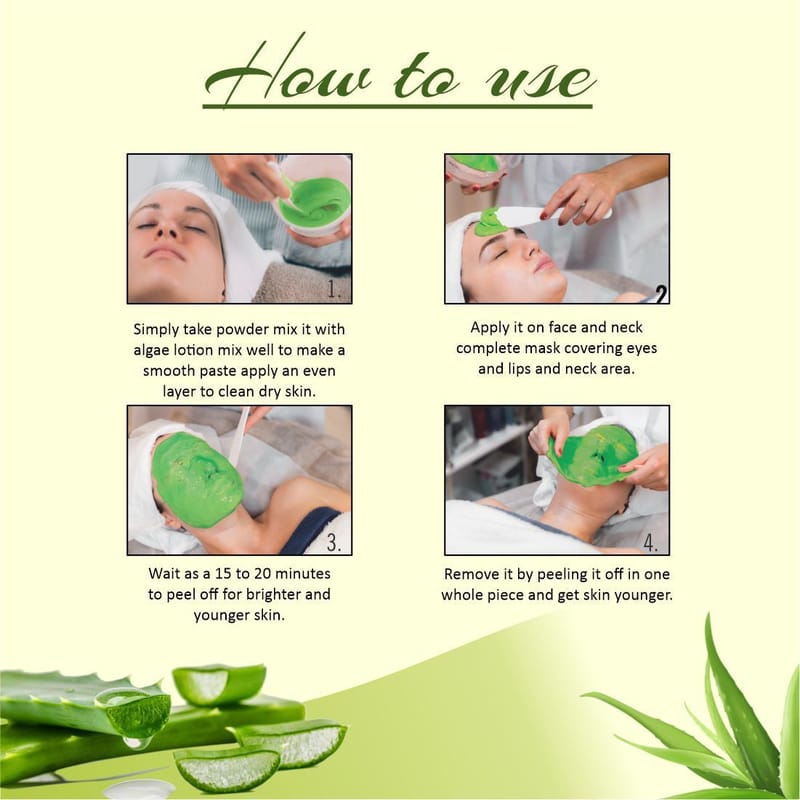 How to use

1.

Simply take powder mix it with algae lotion mix well to make a smooth paste apply an even layer to clean dry skin.

2

Apply it on face and neck complete mask covering eyes and lips and neck area.

3.

Wait as a 15 to 20 minutes to peel off for brighter and younger skin.

4.

Remove it by peeling it off in one whole piece and get skin younger.