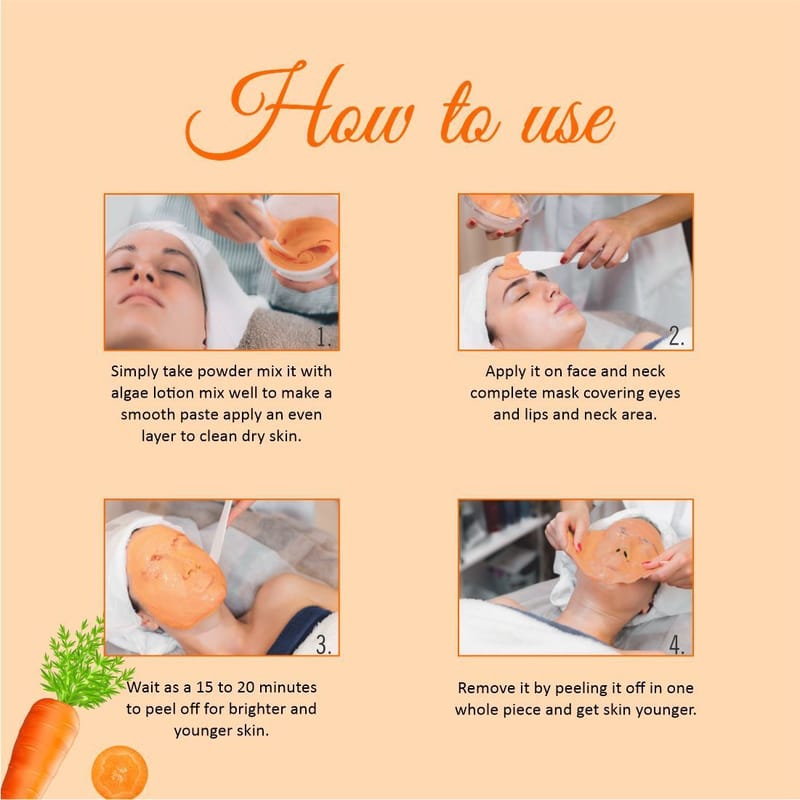 How to use

1.

Simply take powder mix it with algae lotion mix well to make a smooth paste apply an even layer to clean dry skin.

2.

Apply it on face and neck complete mask covering eyes and lips and neck area.

3.

Wait as a 15 to 20 minutes to peel off for brighter and younger skin.

4.

Remove it by peeling it off in one whole piece and get skin younger.