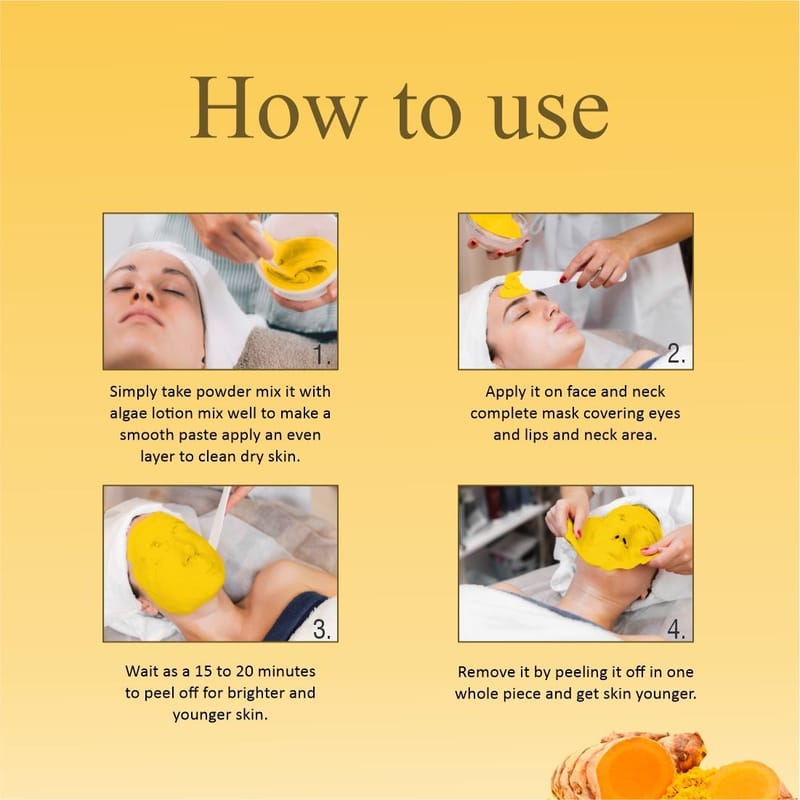 How to use

1.

Simply take powder mix it with algae lotion mix well to make a smooth paste apply an even layer to clean dry skin.

2.

Apply it on face and neck complete mask covering eyes and lips and neck area.

3.

Wait as a 15 to 20 minutes to peel off for brighter and younger skin.

4.

Remove it by peeling it off in one whole piece and get skin younger.