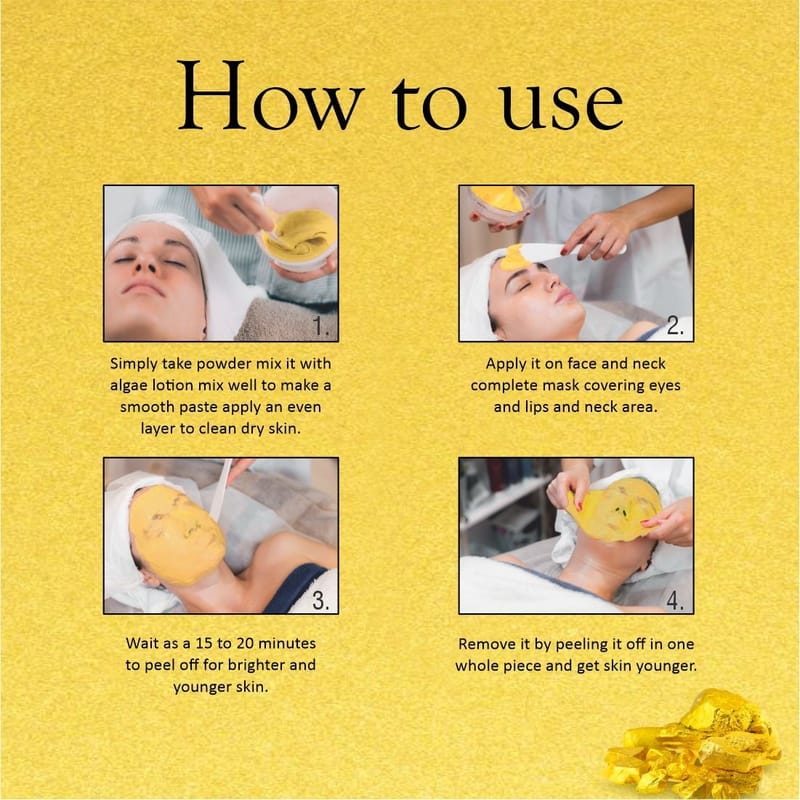 How to use

1.

Simply take powder mix it with algae lotion mix well to make a smooth paste apply an even layer to clean dry skin.

2.

Apply it on face and neck complete mask covering eyes and lips and neck area.

3.

Wait as a 15 to 20 minutes to peel off for brighter and younger skin.

4.

Remove it by peeling it off in one whole piece and get skin younger.