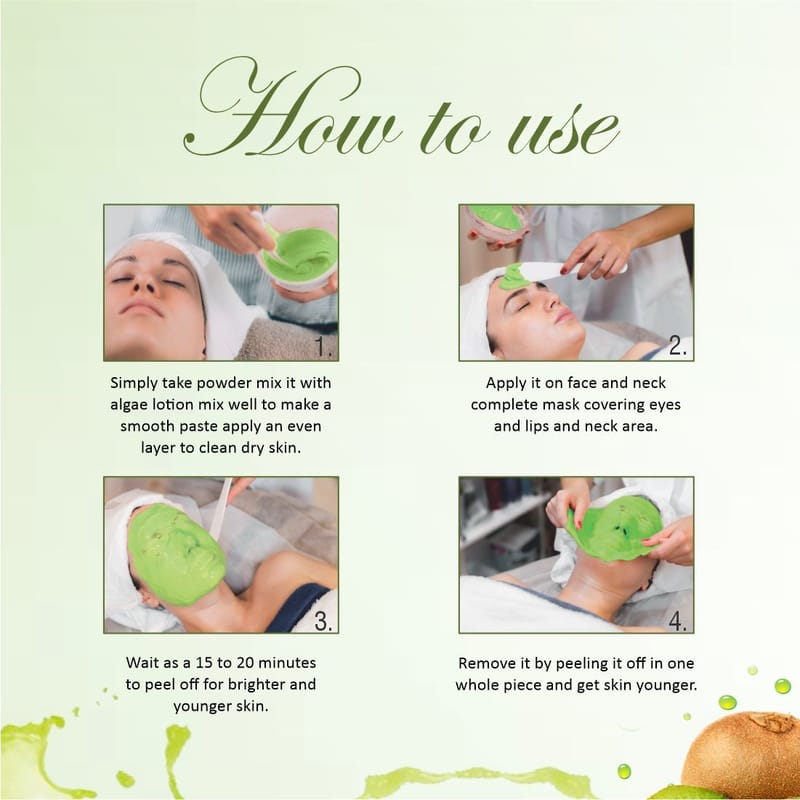 How to use

1.

Simply take powder mix it with algae lotion mix well to make a smooth paste apply an even layer to clean dry skin.

2.

Apply it on face and neck complete mask covering eyes and lips and neck area.

3.

Wait as a 15 to 20 minutes to peel off for brighter and younger skin.

4.

Remove it by peeling it off in one whole piece and get skin younger.