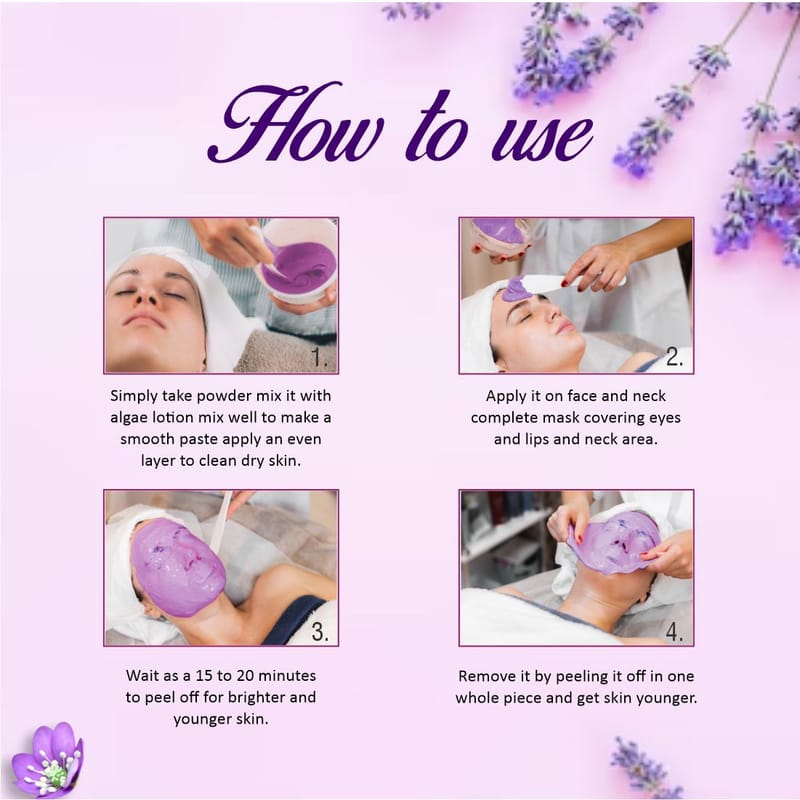 How to use

1.

Simply take powder mix it with algae lotion mix well to make a smooth paste apply an even layer to clean dry skin.

2.

Apply it on face and neck complete mask covering eyes and lips and neck area.

3.

Wait as a 15 to 20 minutes to peel off for brighter and younger skin.

4.

Remove it by peeling it off in one whole piece and get skin younger.