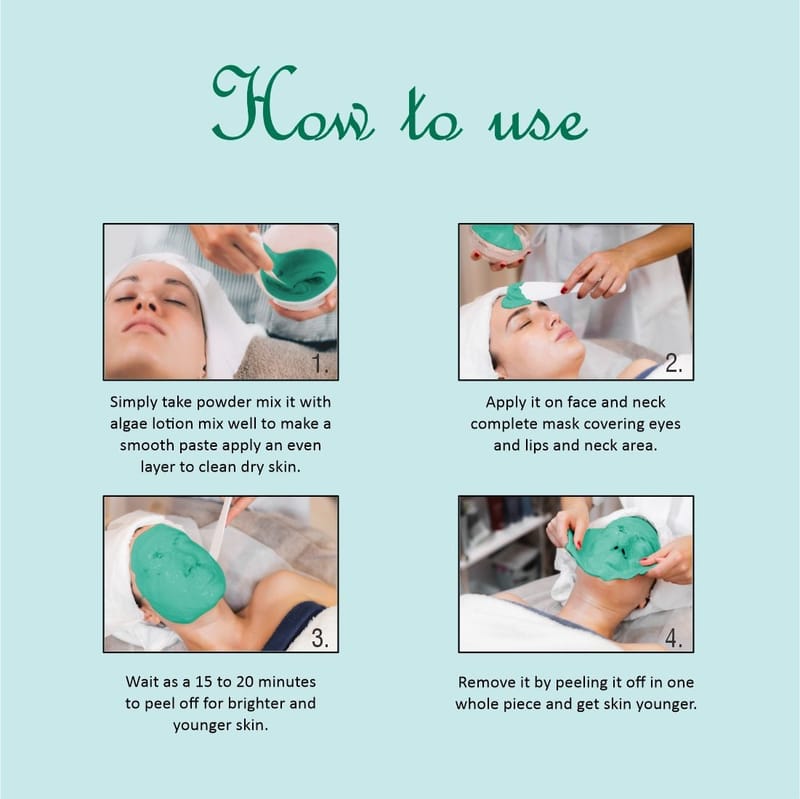 How to use

1.

Simply take powder mix it with algae lotion mix well to make a smooth paste apply an even layer to clean dry skin.

2.

Apply it on face and neck complete mask covering eyes and lips and neck area.

3.

Wait as a 15 to 20 minutes to peel off for brighter and younger skin.

4.

Remove it by peeling it off in one whole piece and get skin younger.