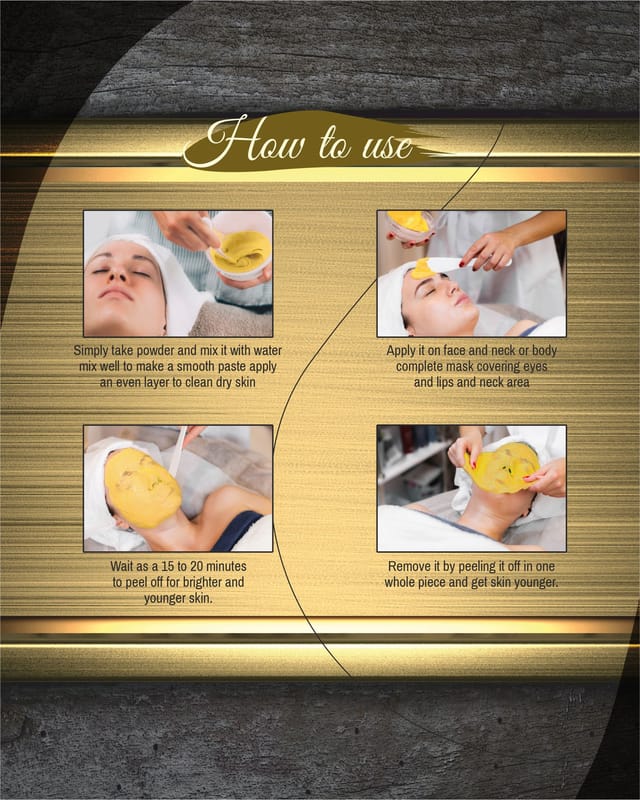 How to use

Simply take powder and mix it with water mix well to make a smooth paste apply an even layer to clean dry skin

Apply it on face and neck or body complete mask covering eyes and lips and neck area

Wait as a 15 to 20 minutes to peel off for brighter and younger skin.

Remove it by peeling it off in one whole piece and get skin younger.