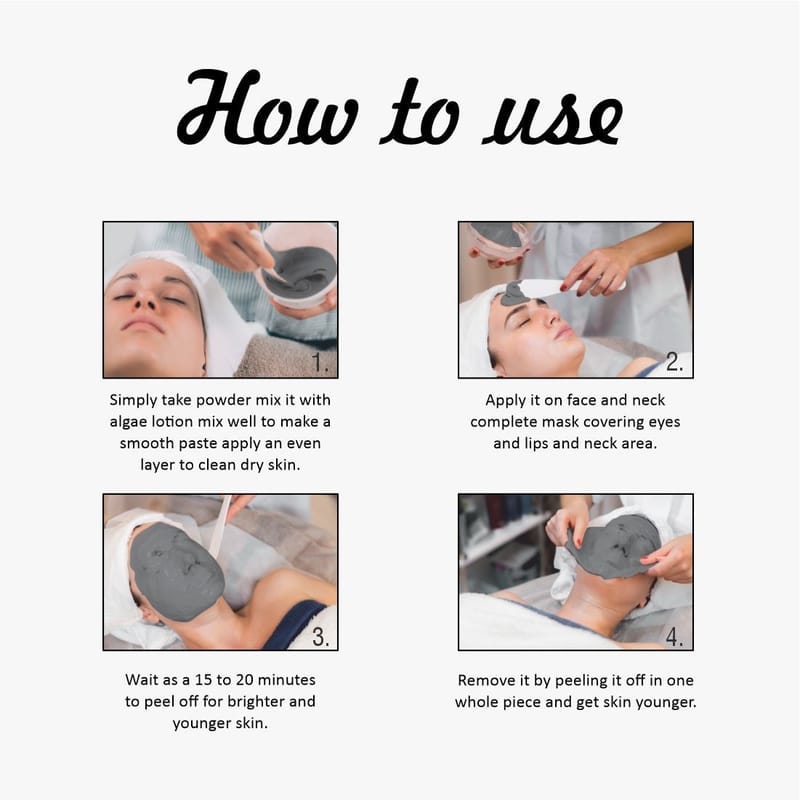 How to use

1.

Simply take powder mix it with algae lotion mix well to make a smooth paste apply an even layer to clean dry skin.

2.

Apply it on face and neck complete mask covering eyes and lips and neck area.

3.

Wait as a 15 to 20 minutes to peel off for brighter and younger skin.

4.

Remove it by peeling it off in one whole piece and get skin younger.