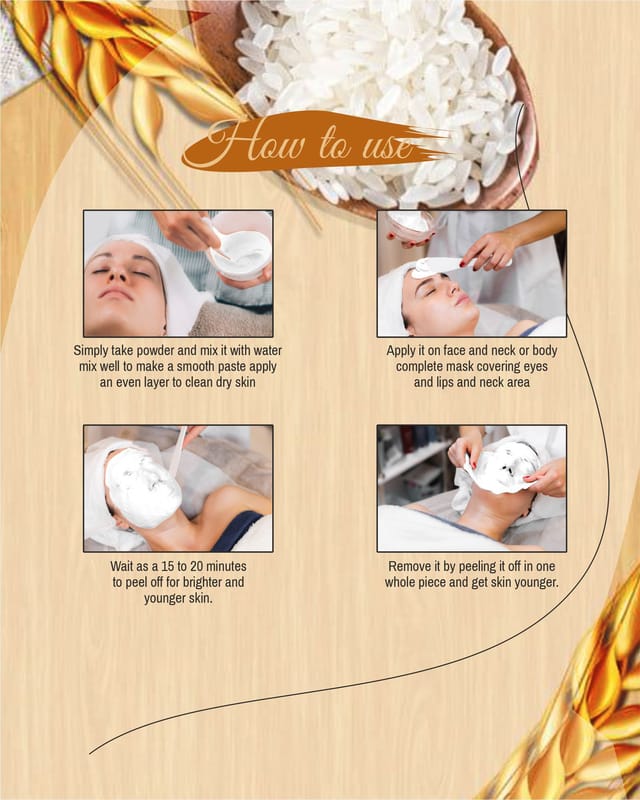 How to use

Simply take powder and mix it with water mix well to make a smooth paste apply an even layer to clean dry skin

Apply it on face and neck or body complete mask covering eyes and lips and neck area

Wait as a 15 to 20 minutes to peel off for brighter and younger skin.

Remove it by peeling it off in one whole piece and get skin younger.