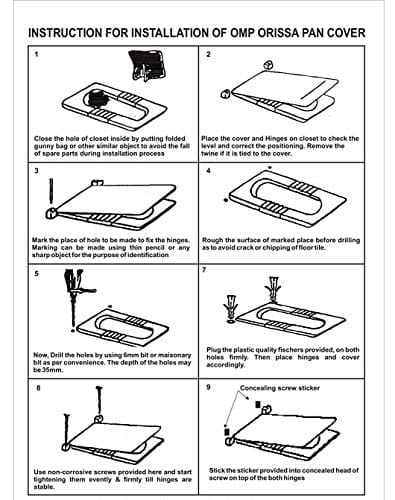 INSTRUCTION FOR INSTALLATION OF OMP ORISSA PAN COVER

1

Close the hole of closet inside by putting folded gunny bag or other similar object to avoid the fall of spare parts during installation process

2

Place the cover and Hinges on closet to check the level and correct the positioning. Remove the twine if it is tied to the cover.

3

Mark the place of hole to be made to fix the hinges. Marking can be made using thin pencil or any sharp object for the purpose of identification

4

Rough the surface of marked place before drilling as to avoid crack or chipping of floor tile.

5

Now, Drill the holes by using 6mm bit or maisonary bit as per convenience. The depth of the holes may be 35mm.

7

Plug the plastic quality fischers provided, on both holes firmly. Then place hinges and cover accordingly.

8

Use non-corrosive screws provided here and start tightening them evently & firmly till hinges are stable.

9

Concealing screw sticker

Stick the sticker provided into concealed head of screw on top of the both hinges