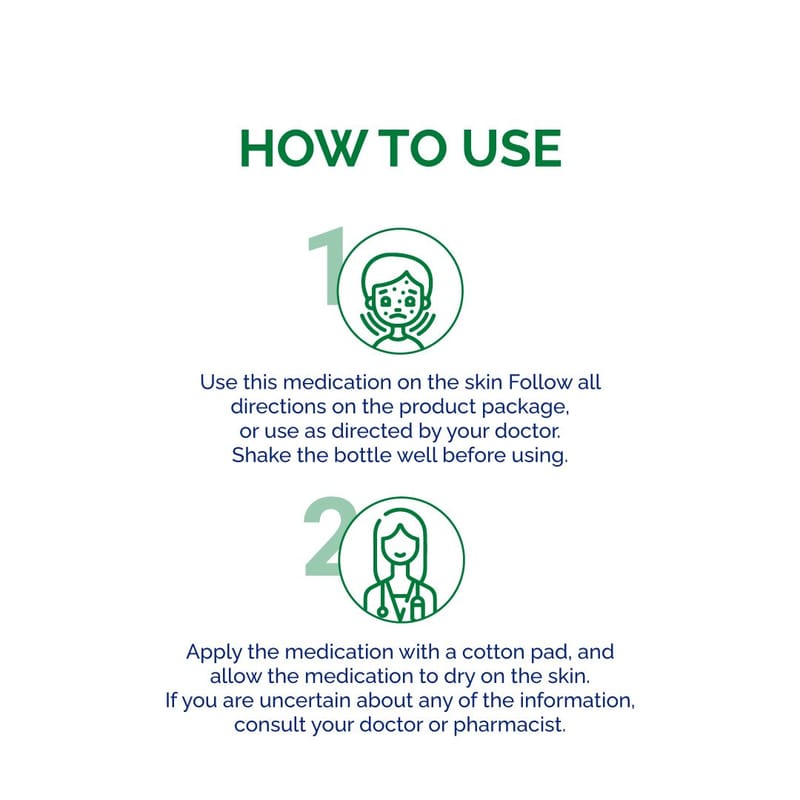 HOW TO USE

1

Use this medication on the skin Follow all directions on the product package, or use as directed by your doctor. Shake the bottle well before using.

2

Apply the medication with a cotton pad, and allow the medication to dry on the skin. If you are uncertain about any of the information, consult your doctor or pharmacist.