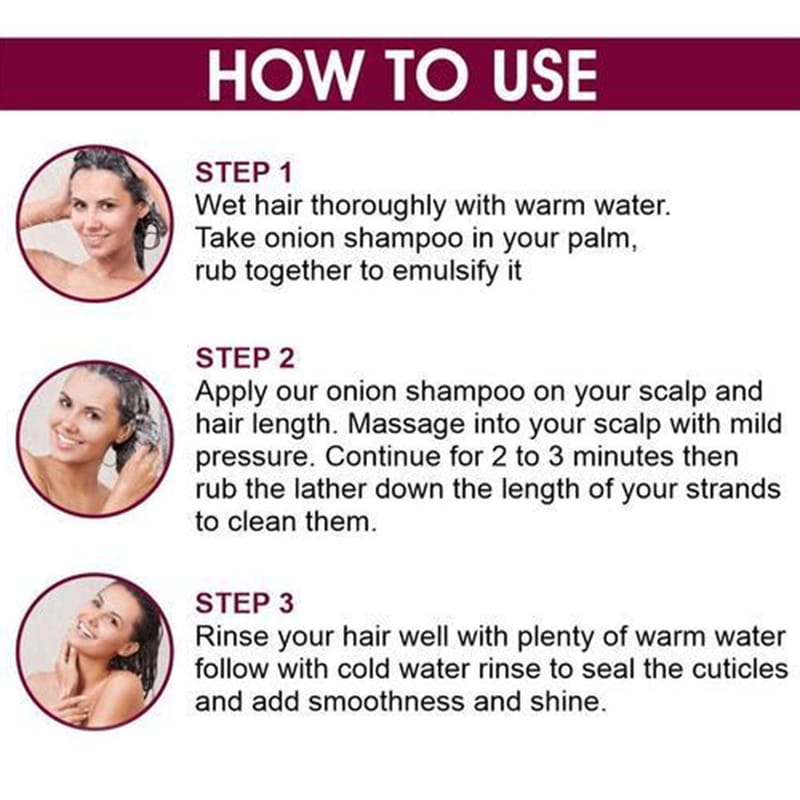 HOW TO USE

STEP 1
Wet hair thoroughly with warm water. Take onion shampoo in your palm, rub together to emulsify it

STEP 2
Apply our onion shampoo on your scalp and hair length. Massage into your scalp with mild pressure. Continue for 2 to 3 minutes then rub the lather down the length of your strands to clean them.

STEP 3
Rinse your hair well with plenty of warm water follow with cold water rinse to seal the cuticles and add smoothness and shine.