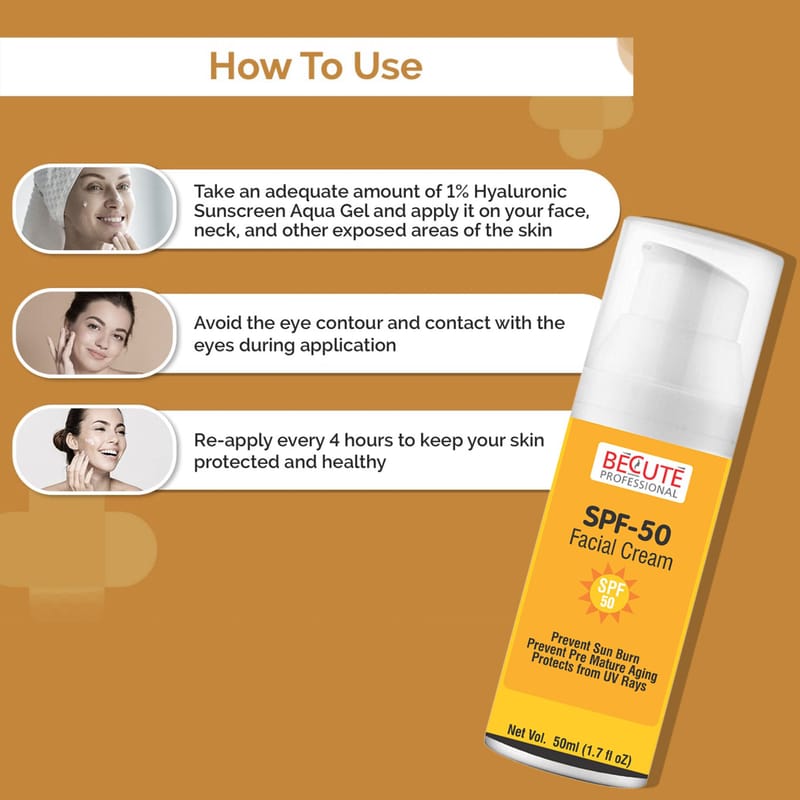 How To Use

Take an adequate amount of 1% Hyaluronic Sunscreen Aqua Gel and apply it on your face, neck, and other exposed areas of the skin

Avoid the eye contour and contact with the eyes during application

Re-apply every 4 hours to keep your skin protected and healthy

BECUTE PROFESSIONAL

SPF-50
Facial Cream

SPF 50

Prevent Sun Burn
Prevent Pre Mature Aging
Protects from UV Rays

Net Vol. 50ml (1.7 fl oZ)