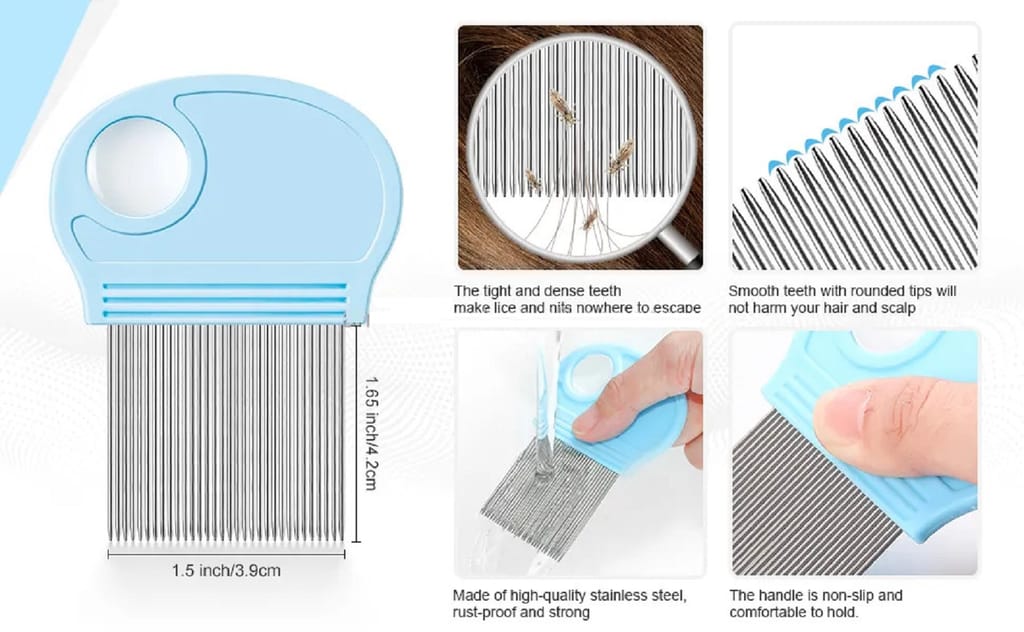 1.65 inch/4.2cm

1.5 inch/3.9cm

The tight and dense teeth make lice and nits nowhere to escape

Smooth teeth with rounded tips will not harm your hair and scalp

Made of high-quality stainless steel, rust-proof and strong

The handle is non-slip and comfortable to hold.