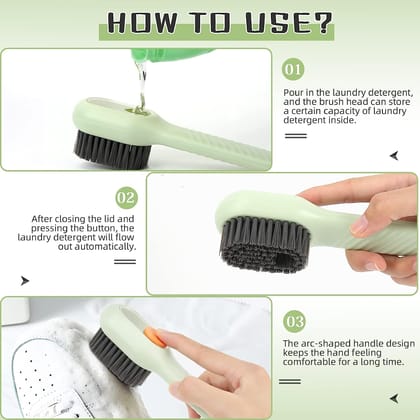 HOW TO USE?

01

Pour in the laundry detergent, and the brush head can store a certain capacity of laundry detergent inside.

02

After closing the lid and pressing the button, the laundry detergent will flow out automatically.

03

The arc-shaped handle design keeps the hand feeling comfortable for a long time.