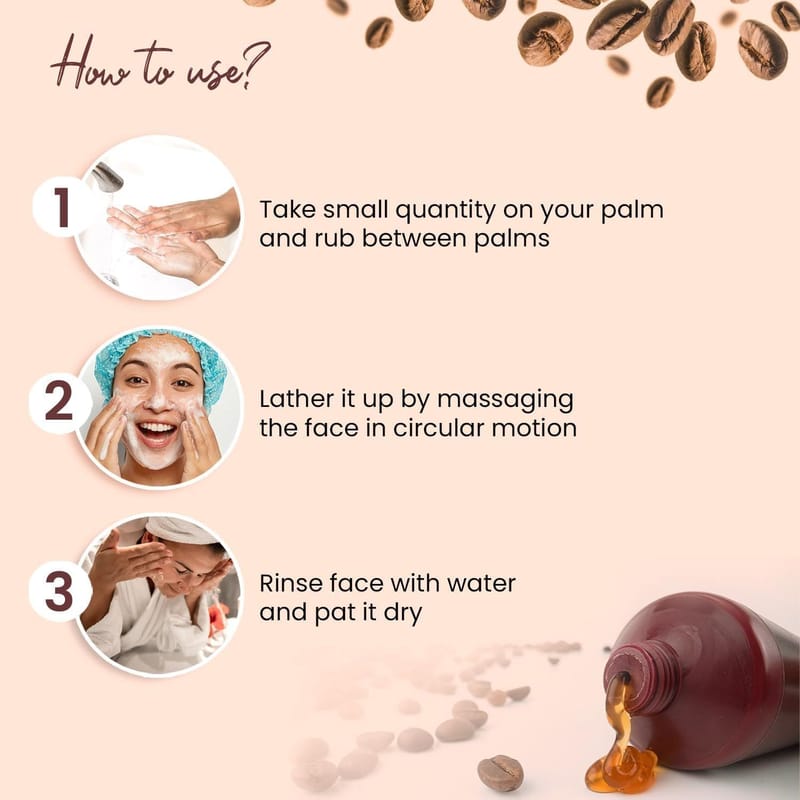 How to use?

1 Take small quantity on your palm and rub between palms

2 Lather it up by massaging the face in circular motion

3 Rinse face with water and pat it dry