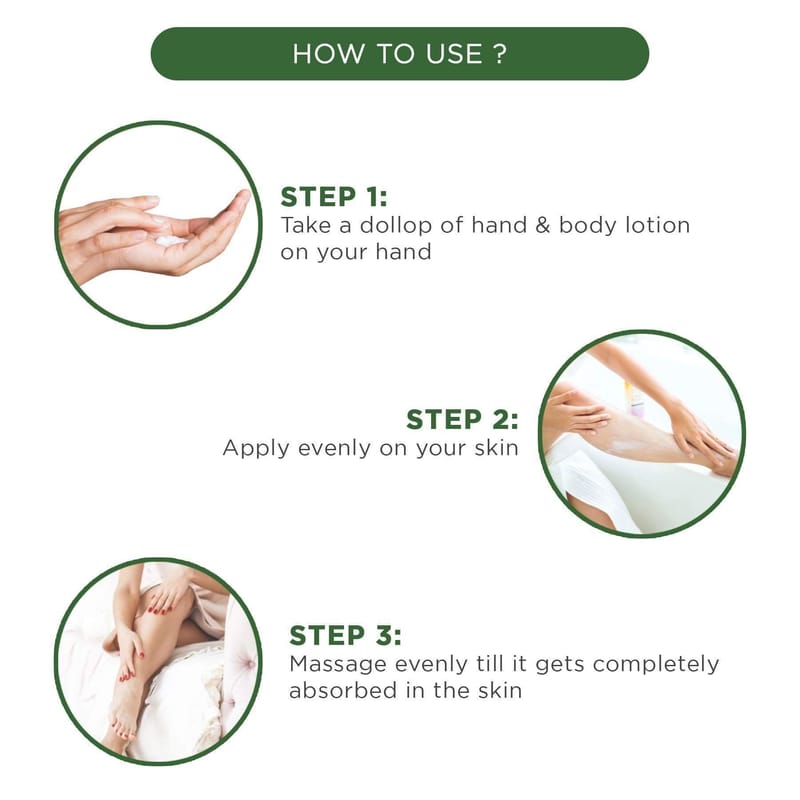 HOW TO USE ?

STEP 1:
Take a dollop of hand & body lotion on your hand

STEP 2:
Apply evenly on your skin

STEP 3:
Massage evenly till it gets completely absorbed in the skin