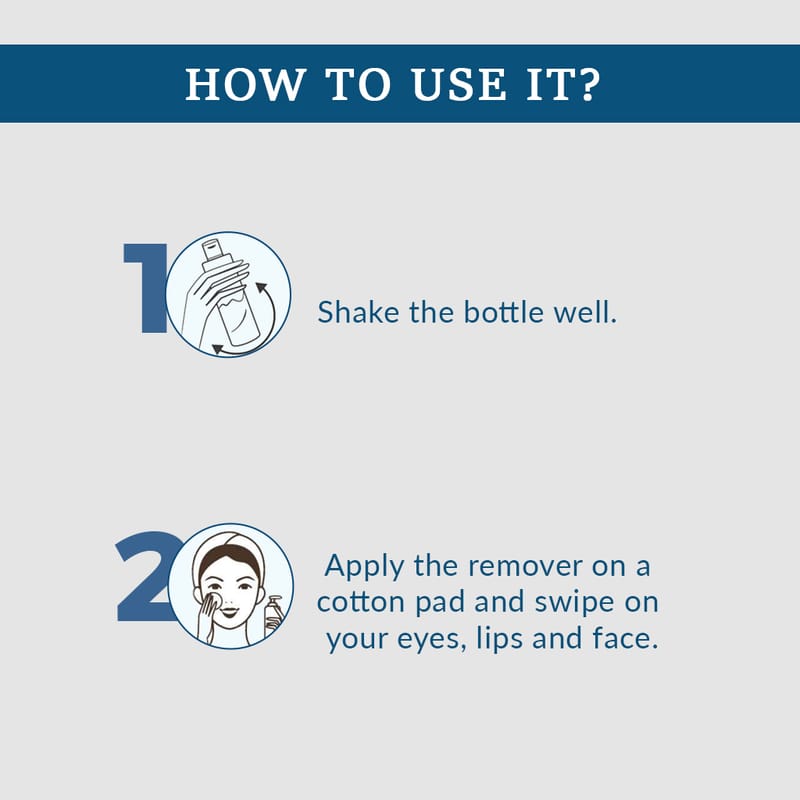 HOW TO USE IT?

1

Shake the bottle well.

2

Apply the remover on a cotton pad and swipe on your eyes, lips and face.