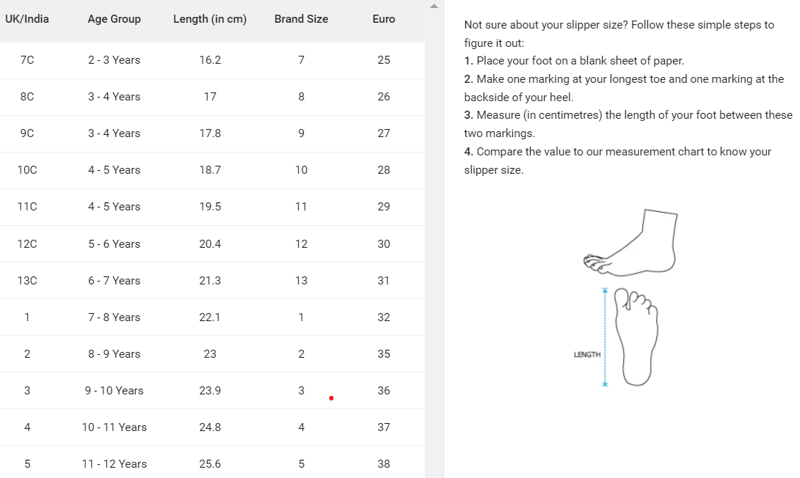 | UK/India | Age Group | Length (in cm) | Brand Size | Euro |
|---|---|---|---|---|
| 7C | 2 - 3 Years | 16.2 | 7 | 25 |
| 8C | 3 - 4 Years | 17 | 8 | 26 |
| 9C | 3 - 4 Years | 17.8 | 9 | 27 |
| 10C | 4 - 5 Years | 18.7 | 10 | 28 |
| 11C | 4 - 5 Years | 19.5 | 11 | 29 |
| 12C | 5 - 6 Years | 20.4 | 12 | 30 |
| 13C | 6 - 7 Years | 21.3 | 13 | 31 |
| 1 | 7 - 8 Years | 22.1 | 1 | 32 |
| 2 | 8 - 9 Years | 23 | 2 | 35 |
| 3 | 9 - 10 Years | 23.9 | 3 | 36 |
| 4 | 10 - 11 Years | 24.8 | 4 | 37 |
| 5 | 11 - 12 Years | 25.6 | 5 | 38 |

Not sure about your slipper size? Follow these simple steps to figure it out:
1. Place your foot on a blank sheet of paper.
2. Make one marking at your longest toe and one marking at the backside of your heel.
3. Measure (in centimetres) the length of your foot between these two markings.
4. Compare the value to our measurement chart to know your slipper size.

LENGTH