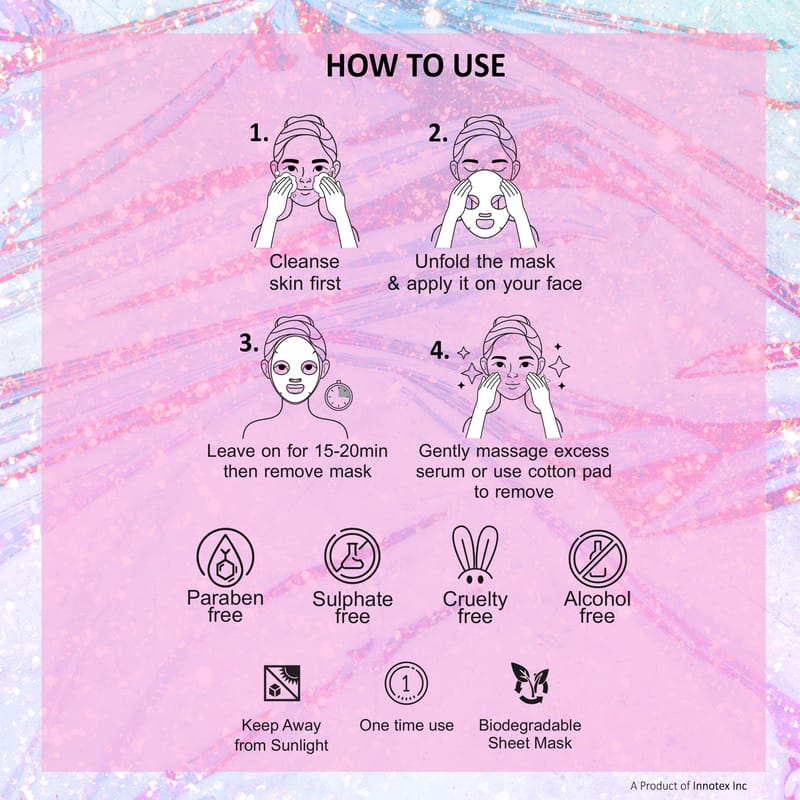 HOW TO USE

1.

Cleanse skin first

2.

Unfold the mask & apply it on your face

3.

Leave on for 15-20min then remove mask

4.

Gently massage excess serum or use cotton pad to remove

Paraben free

Sulphate free

Cruelty free

Alcohol free

Keep Away from Sunlight

1

One time use

Biodegradable Sheet Mask

A Product of Innotex Inc