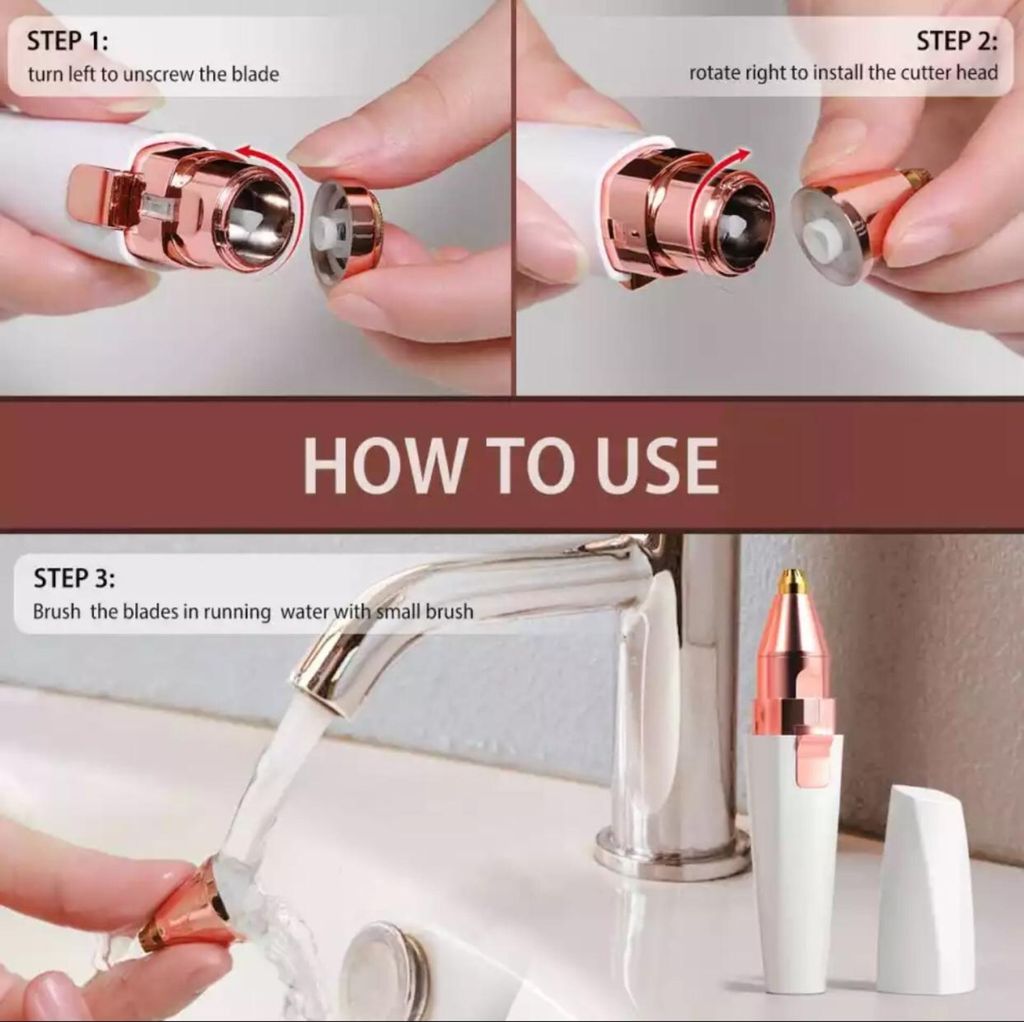 STEP 1:
turn left to unscrew the blade

STEP 2:
rotate right to install the cutter head

HOW TO USE

STEP 3:
Brush the blades in running water with small brush