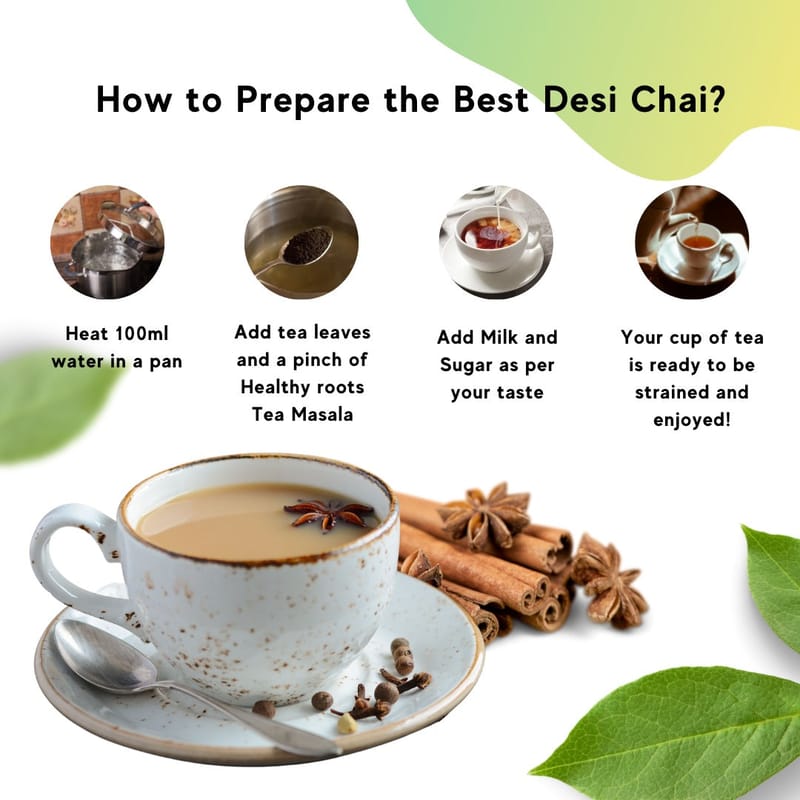 How to Prepare the Best Desi Chai?

Heat 100ml water in a pan

Add tea leaves and a pinch of Healthy roots Tea Masala

Add Milk and Sugar as per your taste

Your cup of tea is ready to be strained and enjoyed!