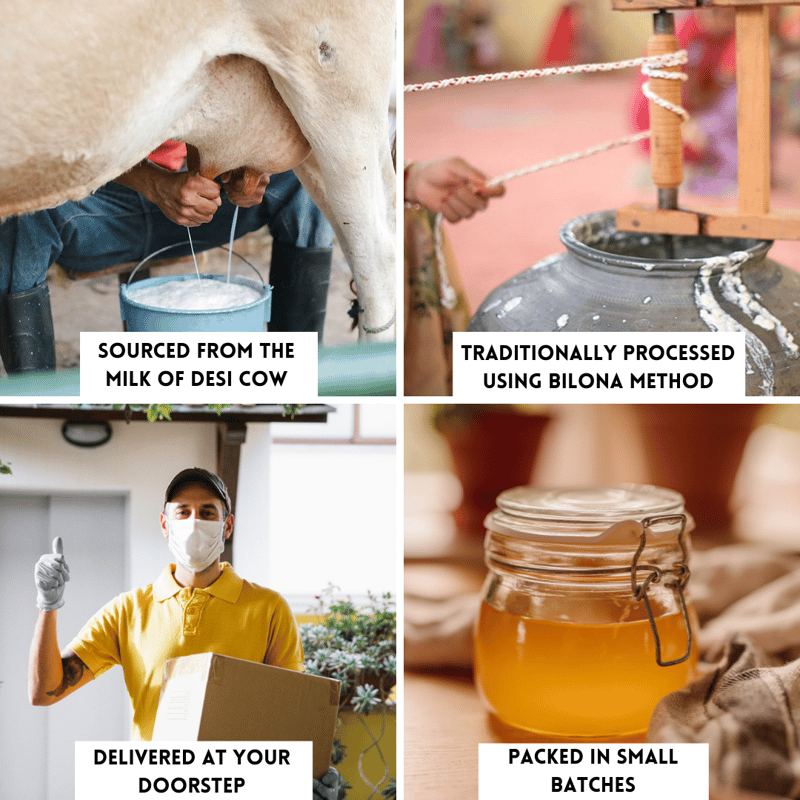 SOURCED FROM THE MILK OF DESI COW

TRADITIONALLY PROCESSED USING BILONA METHOD

DELIVERED AT YOUR DOORSTEP

PACKED IN SMALL BATCHES