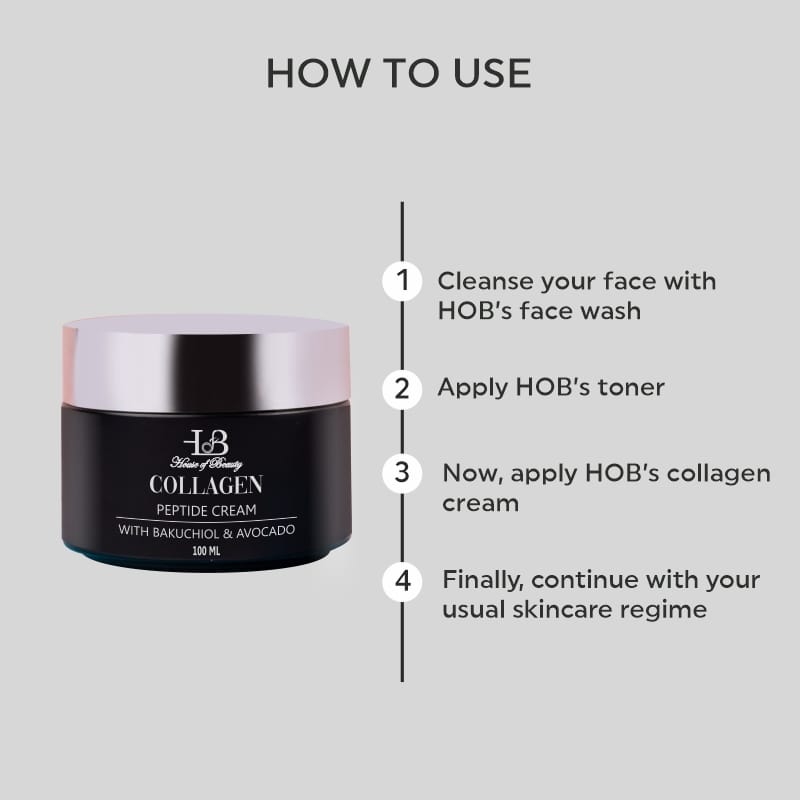 HOW TO USE

HB
House of Beauty
COLLAGEN
PEPTIDE CREAM
WITH BAKUCHIOL & AVOCADO
100 ML

1 Cleanse your face with HOB's face wash

2 Apply HOB's toner

3 Now, apply HOB's collagen cream

4 Finally, continue with your usual skincare regime