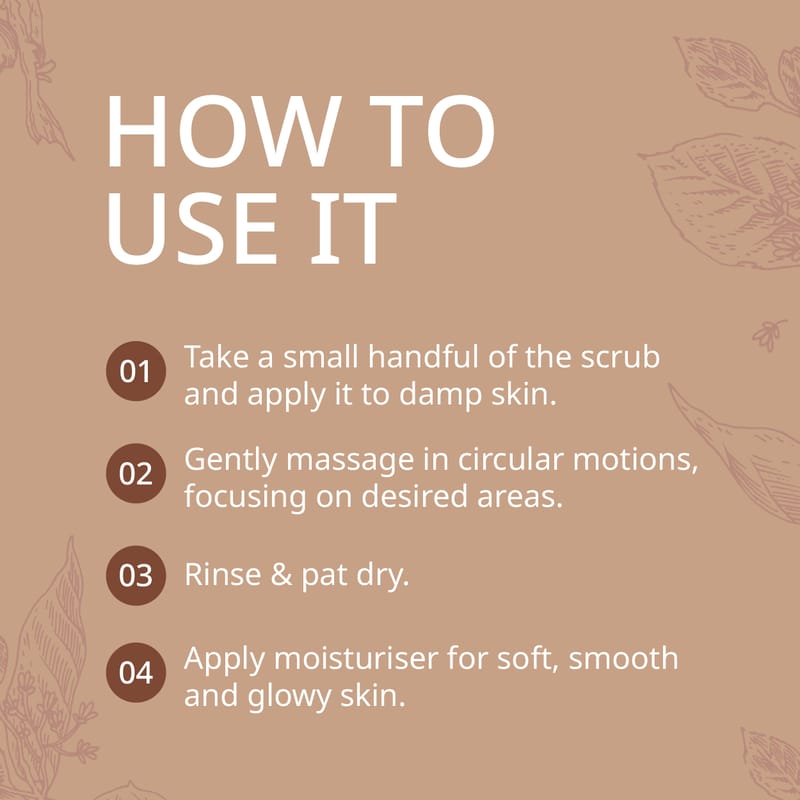 HOW TO USE IT

01 Take a small handful of the scrub and apply it to damp skin.

02 Gently massage in circular motions, focusing on desired areas.

03 Rinse & pat dry.

04 Apply moisturiser for soft, smooth and glowy skin.