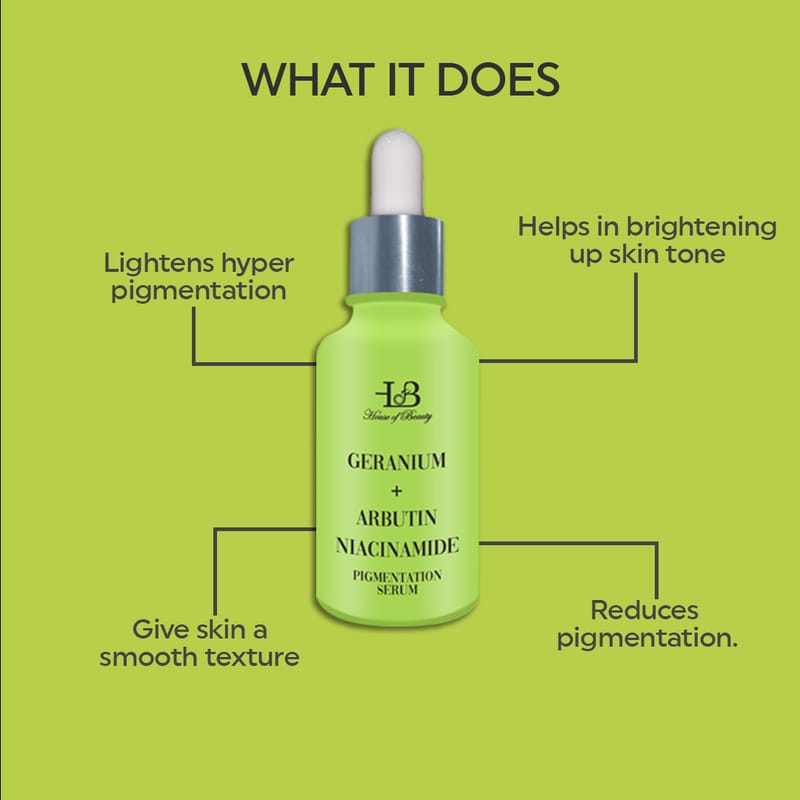 WHAT IT DOES

Lightens hyper pigmentation

Helps in brightening up skin tone

HB
House of Beauty

GERANIUM
+
ARBUTIN
NIACINAMIDE

PIGMENTATION SERUM

Give skin a smooth texture

Reduces pigmentation.