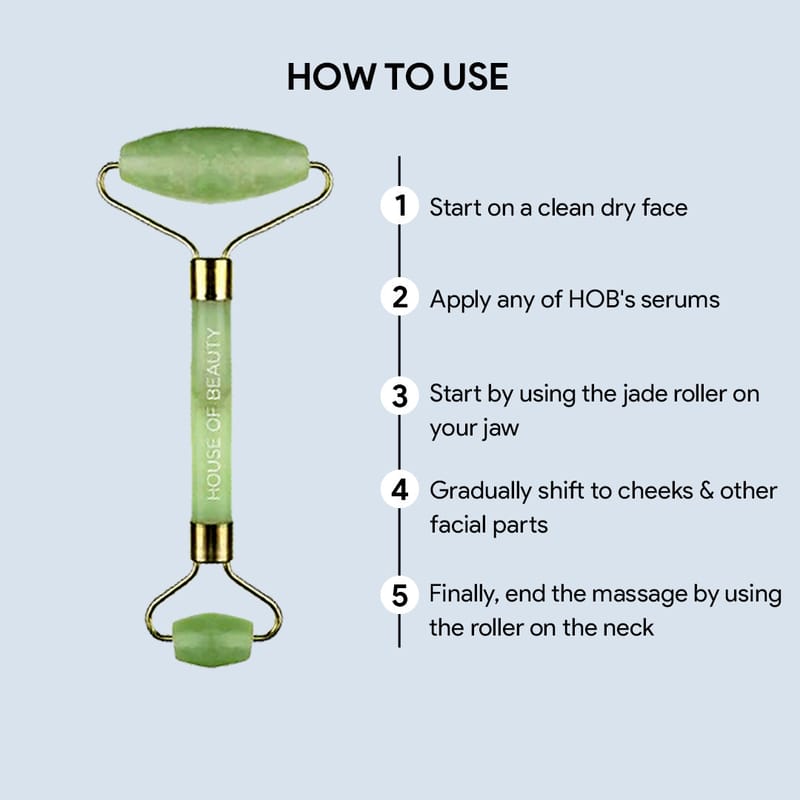 HOW TO USE

HOUSE OF BEAUTY

1 Start on a clean dry face

2 Apply any of HOB's serums

3 Start by using the jade roller on your jaw

4 Gradually shift to cheeks & other facial parts

5 Finally, end the massage by using the roller on the neck