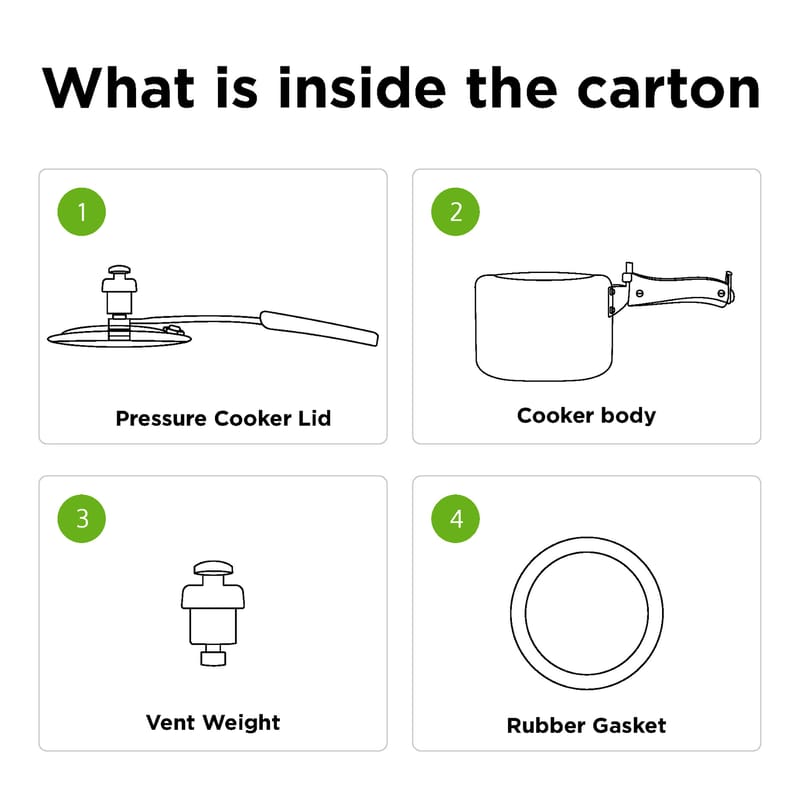 What is inside the carton

1
Pressure Cooker Lid

2
Cooker body

3
Vent Weight

4
Rubber Gasket