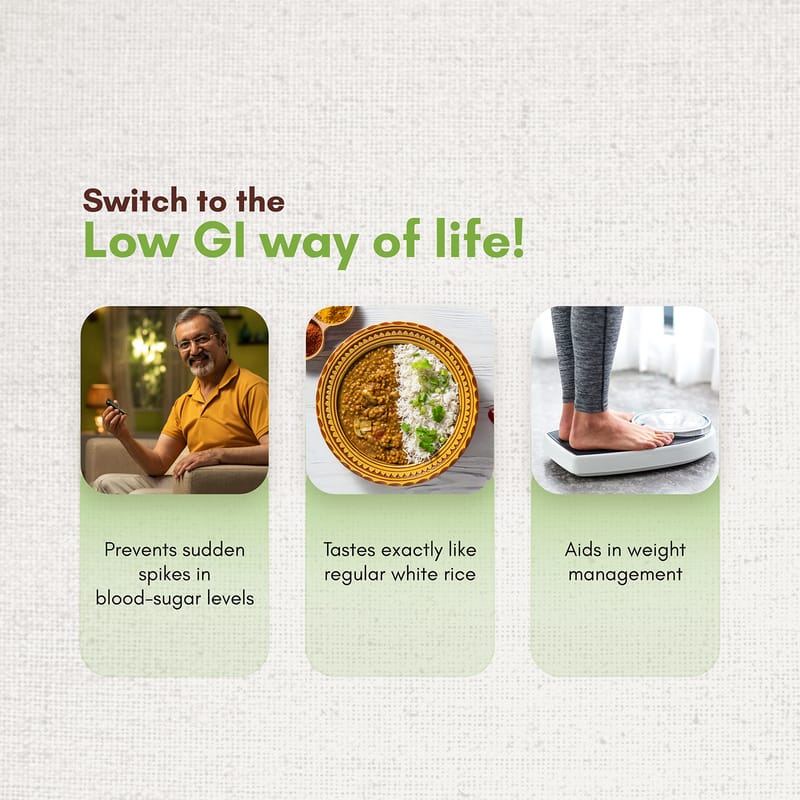 Switch to the
Low GI way of life!

Prevents sudden spikes in blood-sugar levels

Tastes exactly like regular white rice

Aids in weight management