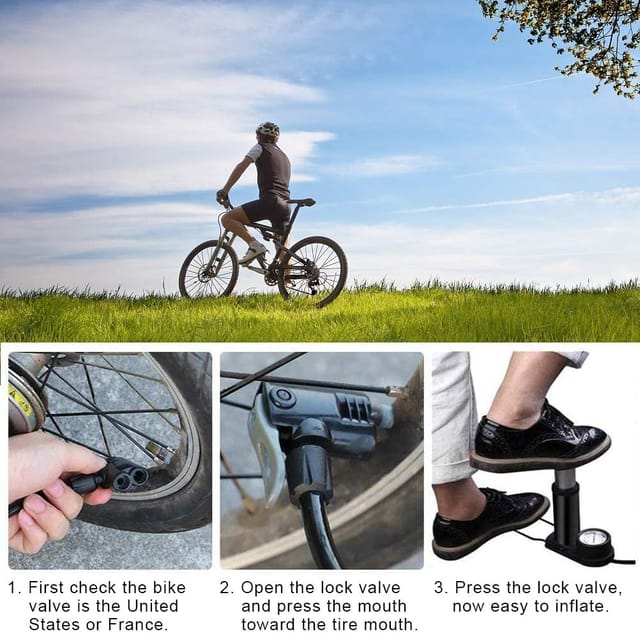 1. First check the bike valve is the United States or France.

2. Open the lock valve and press the mouth toward the tire mouth.

3. Press the lock valve, now easy to inflate.