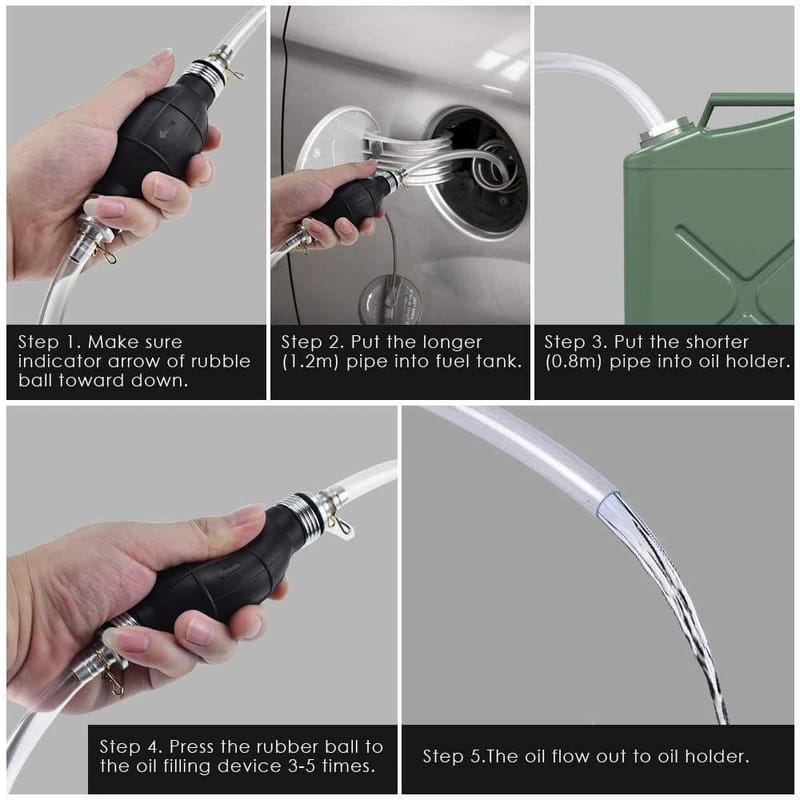 Step 1. Make sure indicator arrow of rubble ball toward down.

Step 2. Put the longer (1.2m) pipe into fuel tank.

Step 3. Put the shorter (0.8m) pipe into oil holder.

Step 4. Press the rubber ball to the oil filling device 3-5 times.

Step 5.The oil flow out to oil holder.