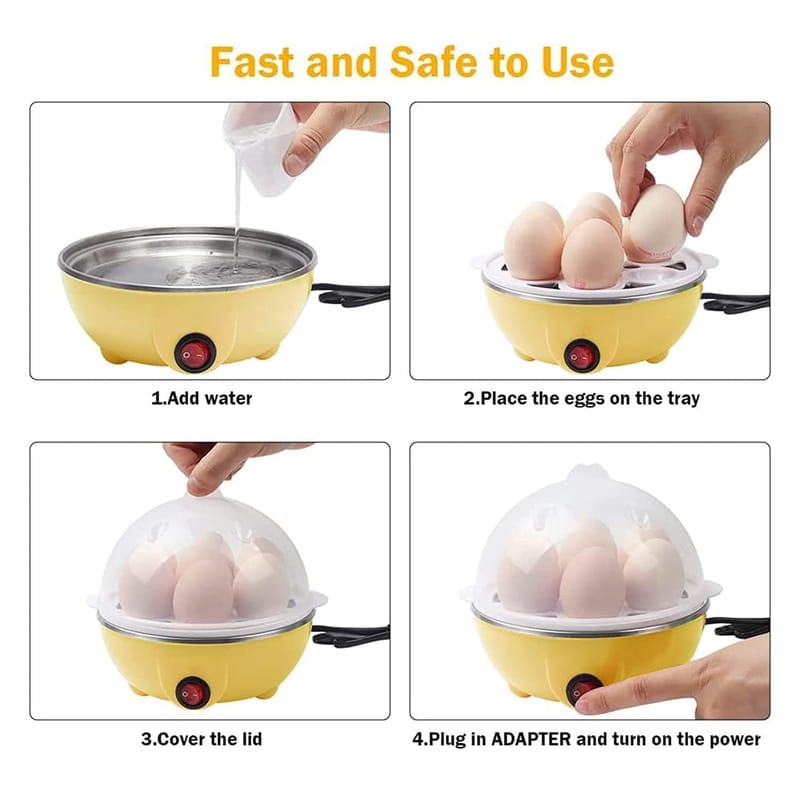 Fast and Safe to Use

1.Add water

2.Place the eggs on the tray

3.Cover the lid

4.Plug in ADAPTER and turn on the power