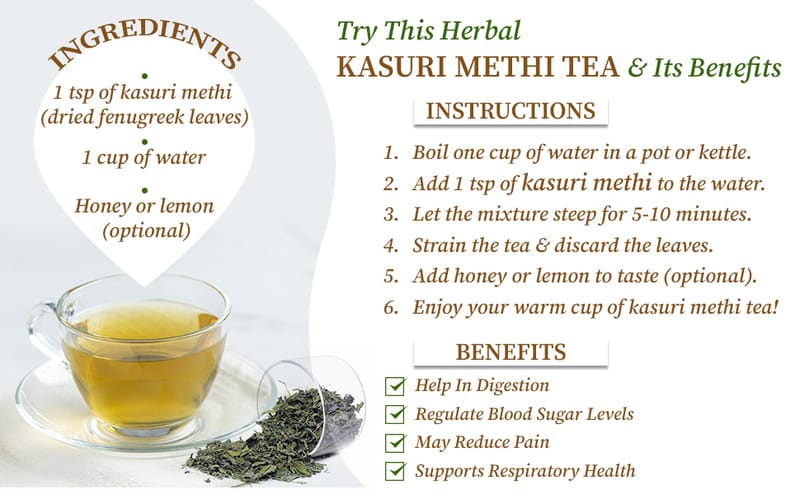 INGREDIENTS

1 tsp of kasuri methi (dried fenugreek leaves)

1 cup of water

Honey or lemon (optional)

Try This Herbal
KASURI METHI TEA & Its Benefits

INSTRUCTIONS

1. Boil one cup of water in a pot or kettle.
2. Add 1 tsp of kasuri methi to the water.
3. Let the mixture steep for 5-10 minutes.
4. Strain the tea & discard the leaves.
5. Add honey or lemon to taste (optional).
6. Enjoy your warm cup of kasuri methi tea!

BENEFITS

Help In Digestion
Regulate Blood Sugar Levels
May Reduce Pain
Supports Respiratory Health