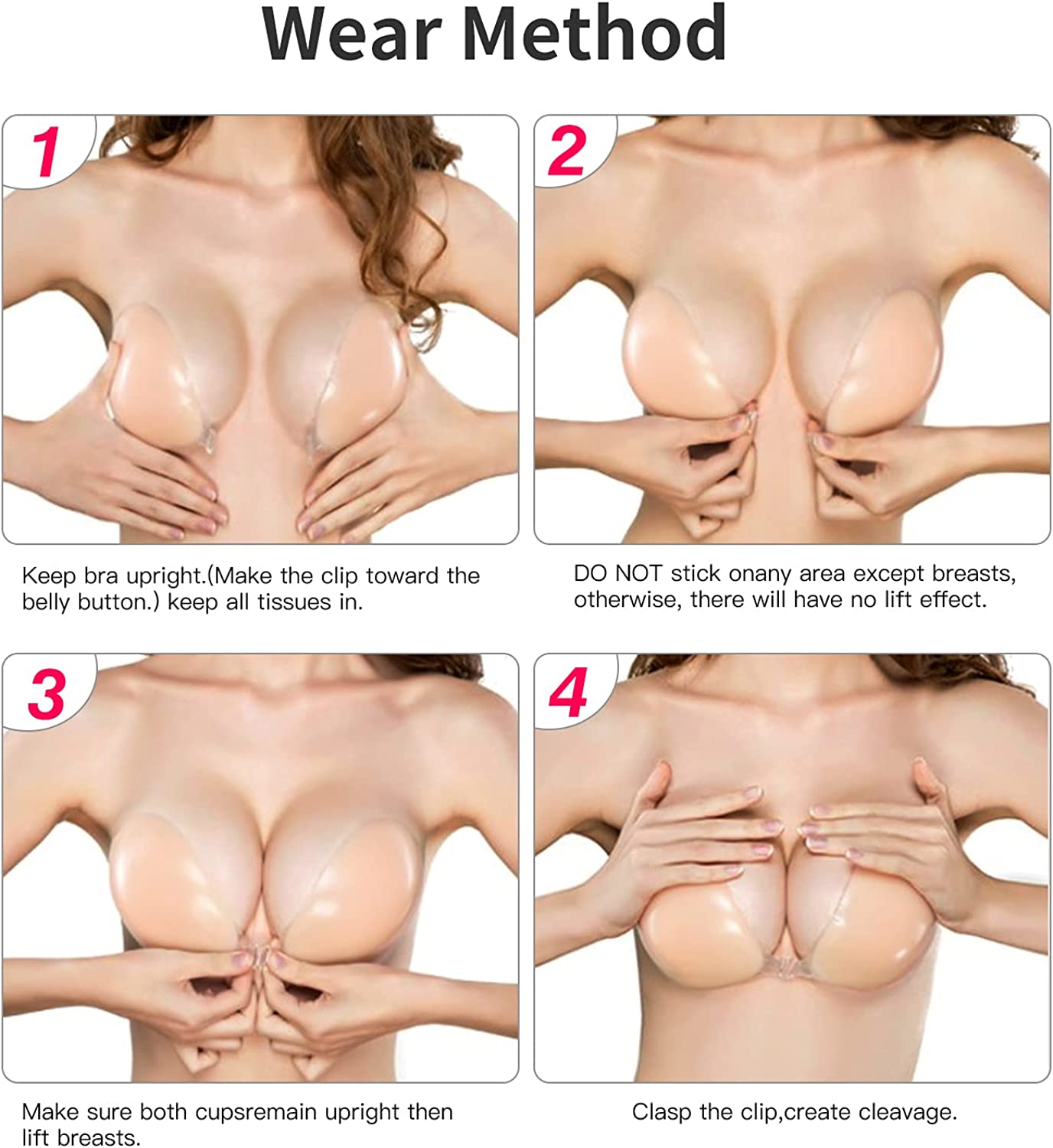 Wear Method

1

Keep bra upright.(Make the clip toward the belly button.) keep all tissues in.

2

DO NOT stick onany area except breasts, otherwise, there will have no lift effect.

3

Make sure both cupsremain upright then lift breasts.

4

Clasp the clip,create cleavage.