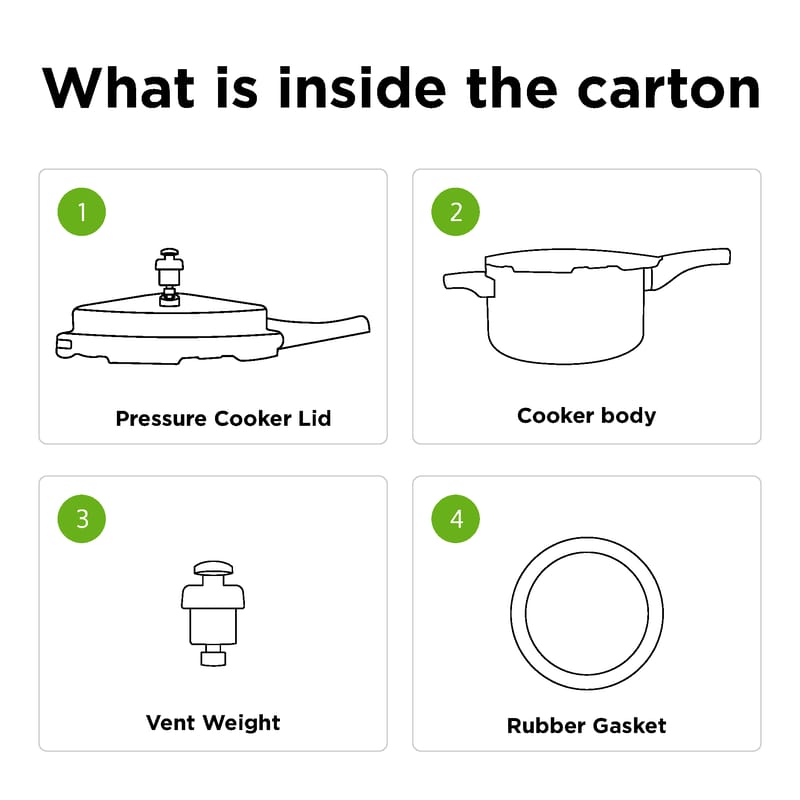 What is inside the carton

1

Pressure Cooker Lid

2

Cooker body

3

Vent Weight

4

Rubber Gasket