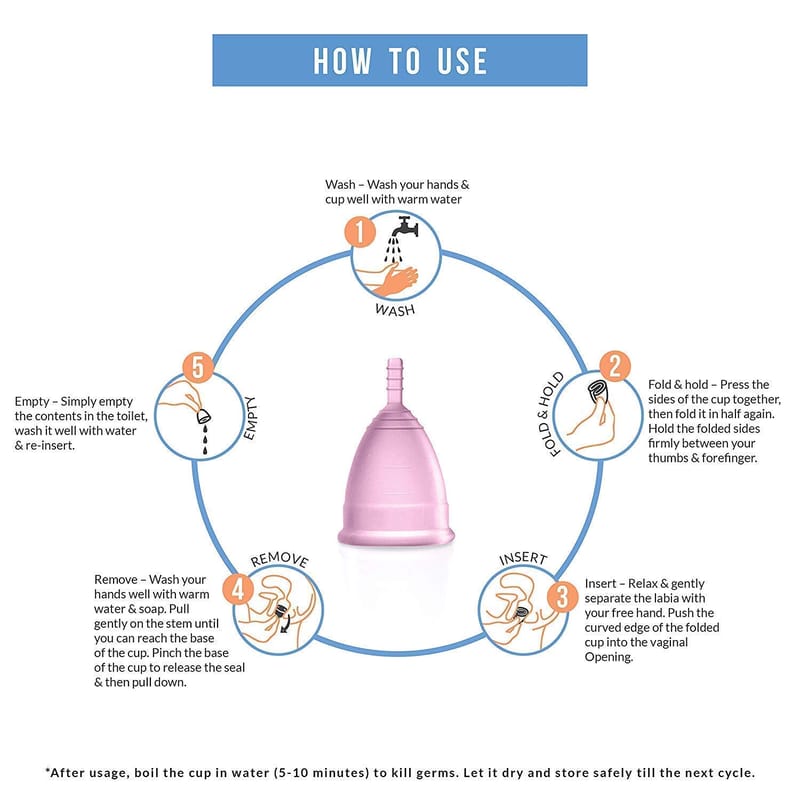 HOW TO USE

Wash – Wash your hands & cup well with warm water

1

WASH

2

FOLD & HOLD

Fold & hold – Press the sides of the cup together, then fold it in half again. Hold the folded sides firmly between your thumbs & forefinger.

3

INSERT

Insert – Relax & gently separate the labia with your free hand. Push the curved edge of the folded cup into the vaginal Opening.

4

REMOVE

Remove – Wash your hands well with warm water & soap. Pull gently on the stem until you can reach the base of the cup. Pinch the base of the cup to release the seal & then pull down.

5

EMPTY

Empty – Simply empty the contents in the toilet, wash it well with water & re-insert.

*After usage, boil the cup in water (5-10 minutes) to kill germs. Let it dry and store safely till the next cycle.