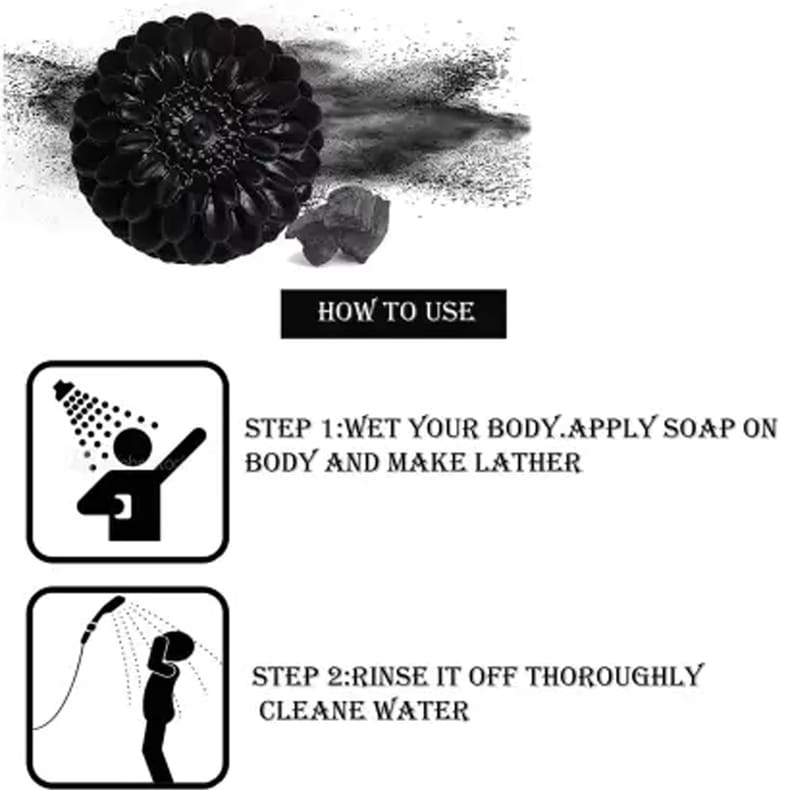 HOW TO USE

STEP 1:WET YOUR BODY.APPLY SOAP ON BODY AND MAKE LATHER

STEP 2:RINSE IT OFF THOROUGHLY CLEANE WATER