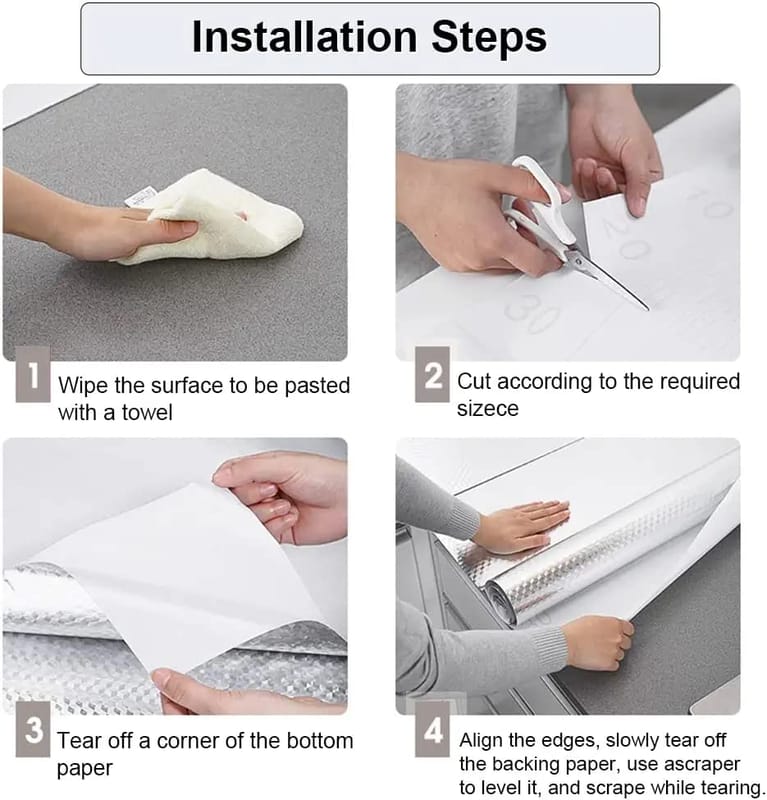 Installation Steps

10
20
30

1 Wipe the surface to be pasted with a towel

2 Cut according to the required sizece

3 Tear off a corner of the bottom paper

4 Align the edges, slowly tear off the backing paper, use ascraper to level it, and scrape while tearing.