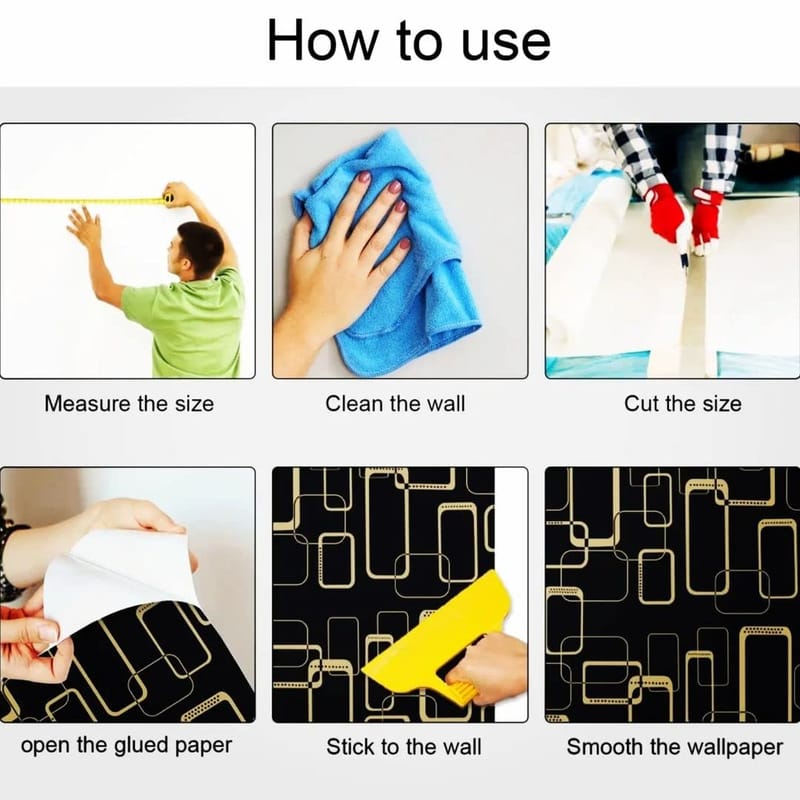 How to use

Measure the size

Clean the wall

Cut the size

open the glued paper

Stick to the wall

Smooth the wallpaper