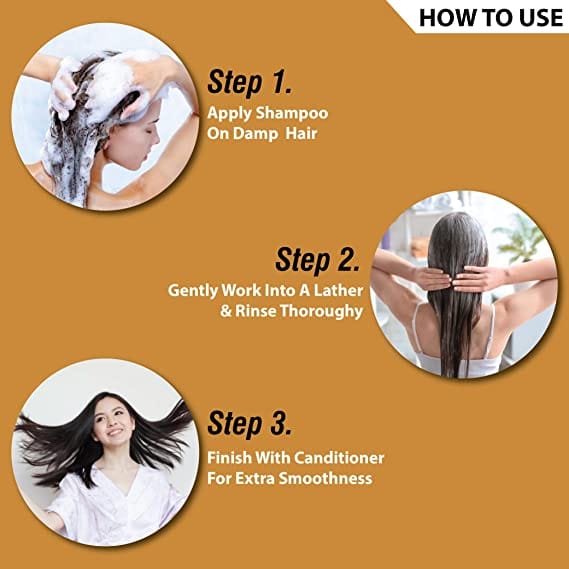 HOW TO USE

Step 1.
Apply Shampoo On Damp Hair

Step 2.
Gently Work Into A Lather & Rinse Thoroughy

Step 3.
Finish With Canditioner For Extra Smoothness